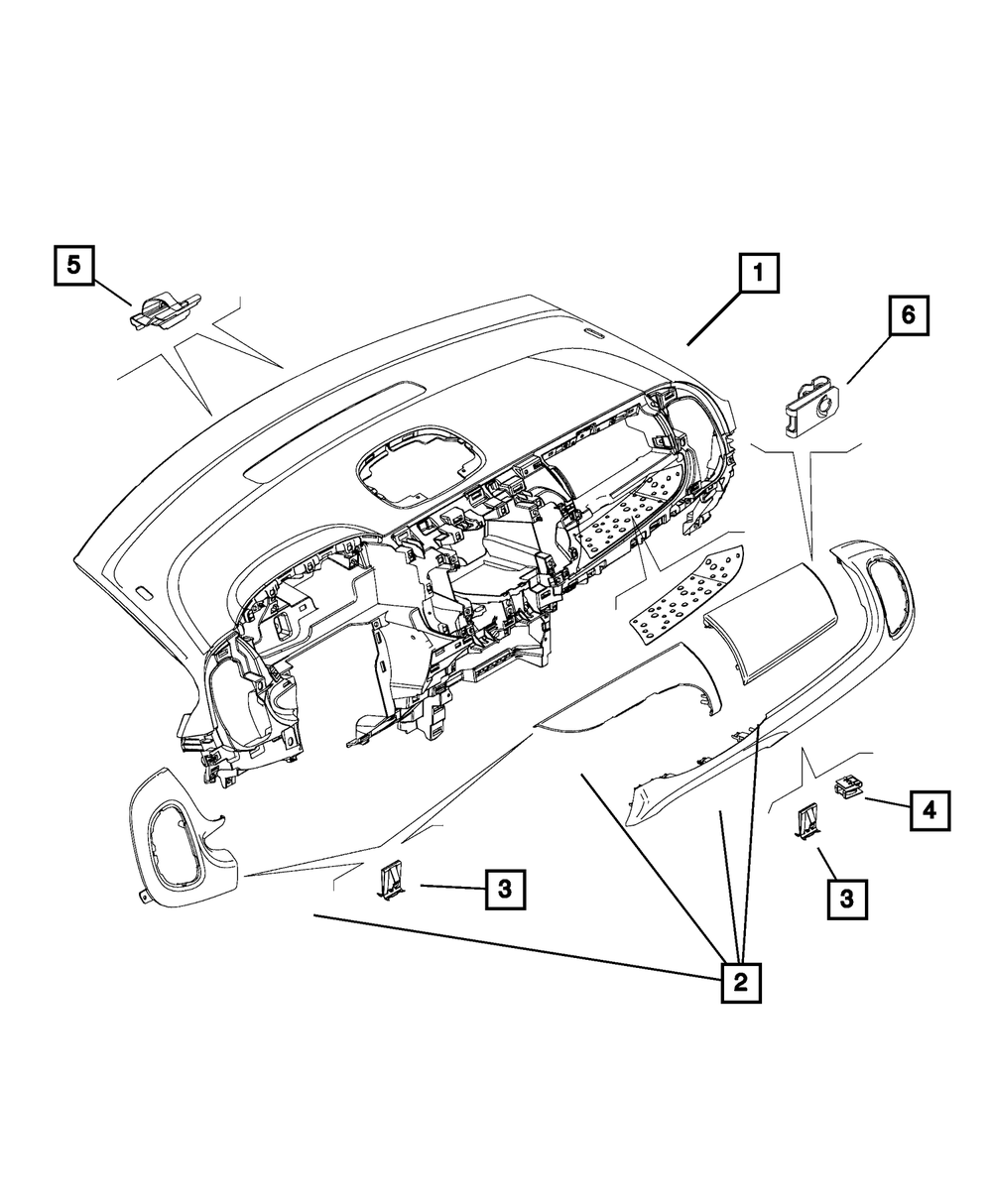 5
1
6
4
3
3
2