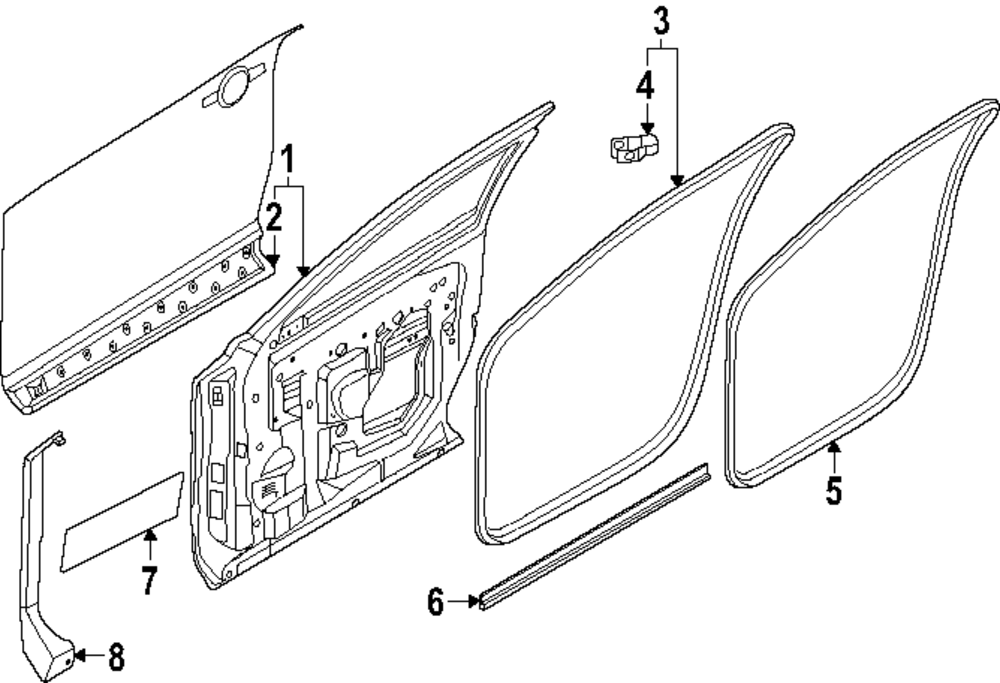 3
4
1
2
5
7
6
8