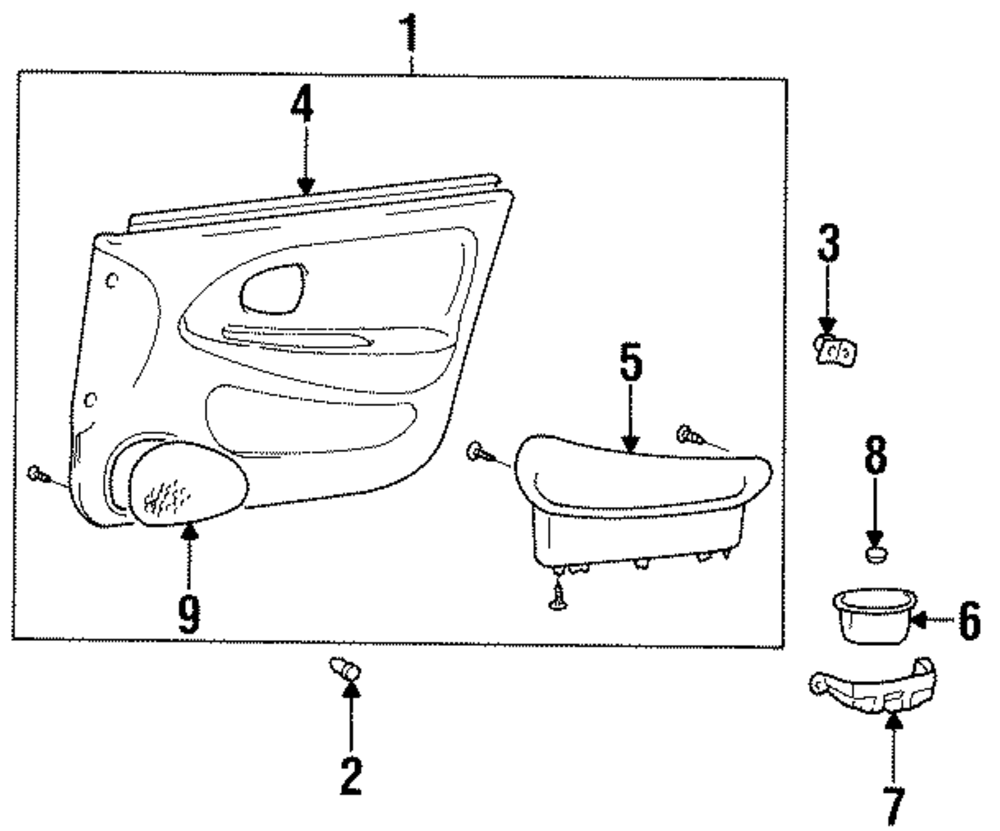 1
4
3
5
8
9
6
2
7