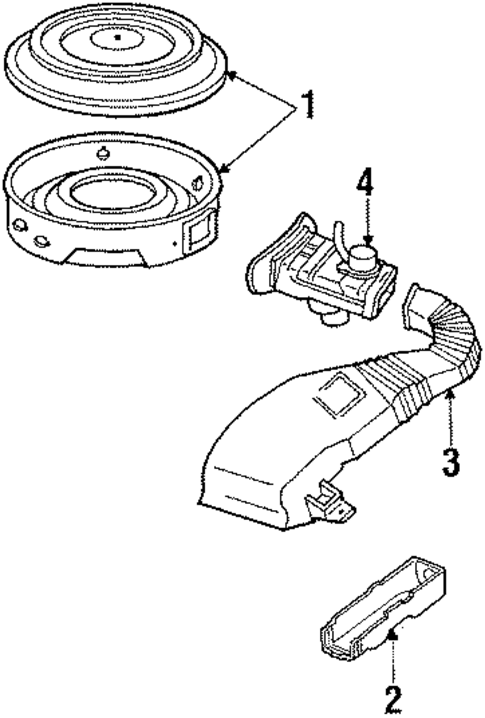 1
4
3
2