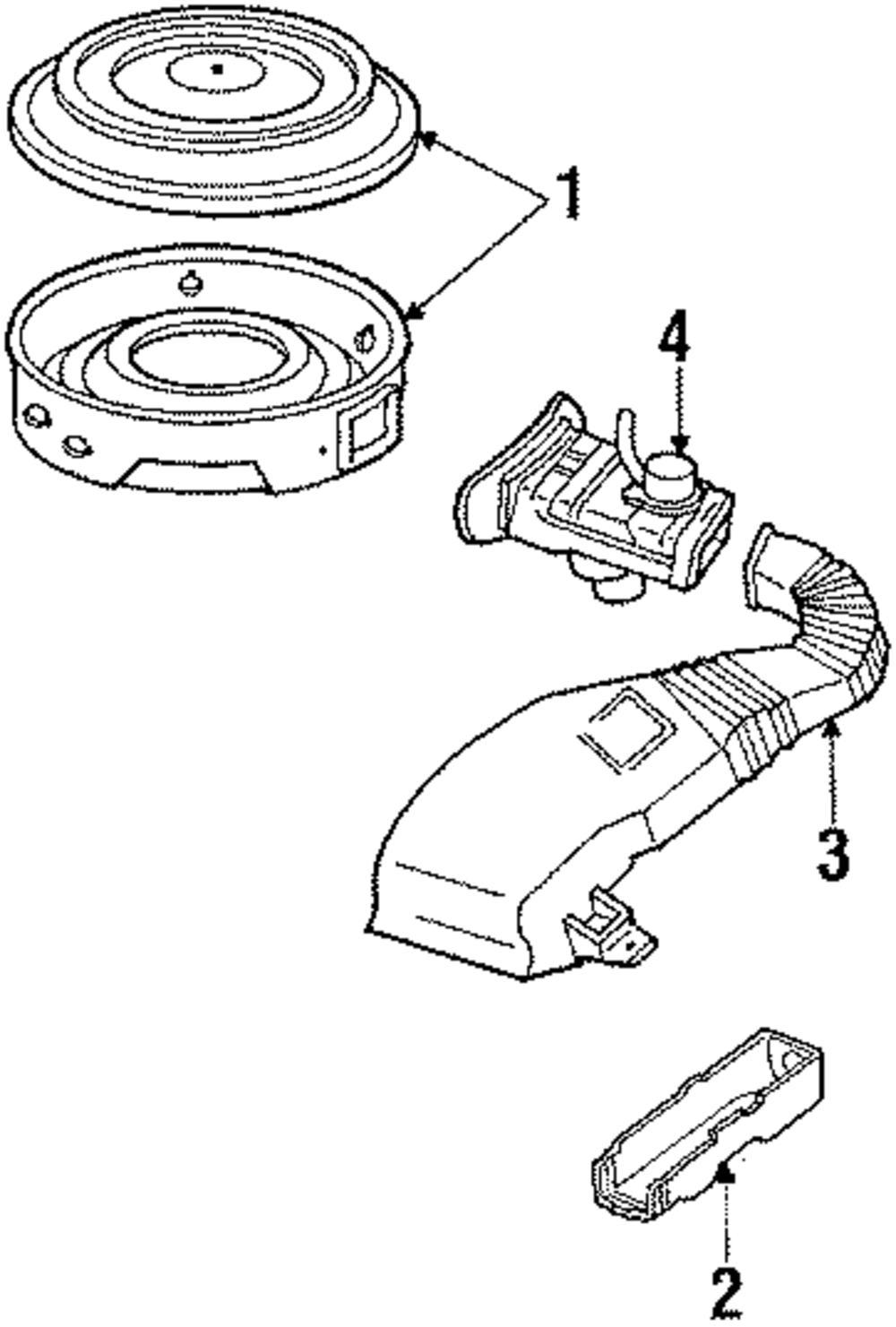 1

4

3

2