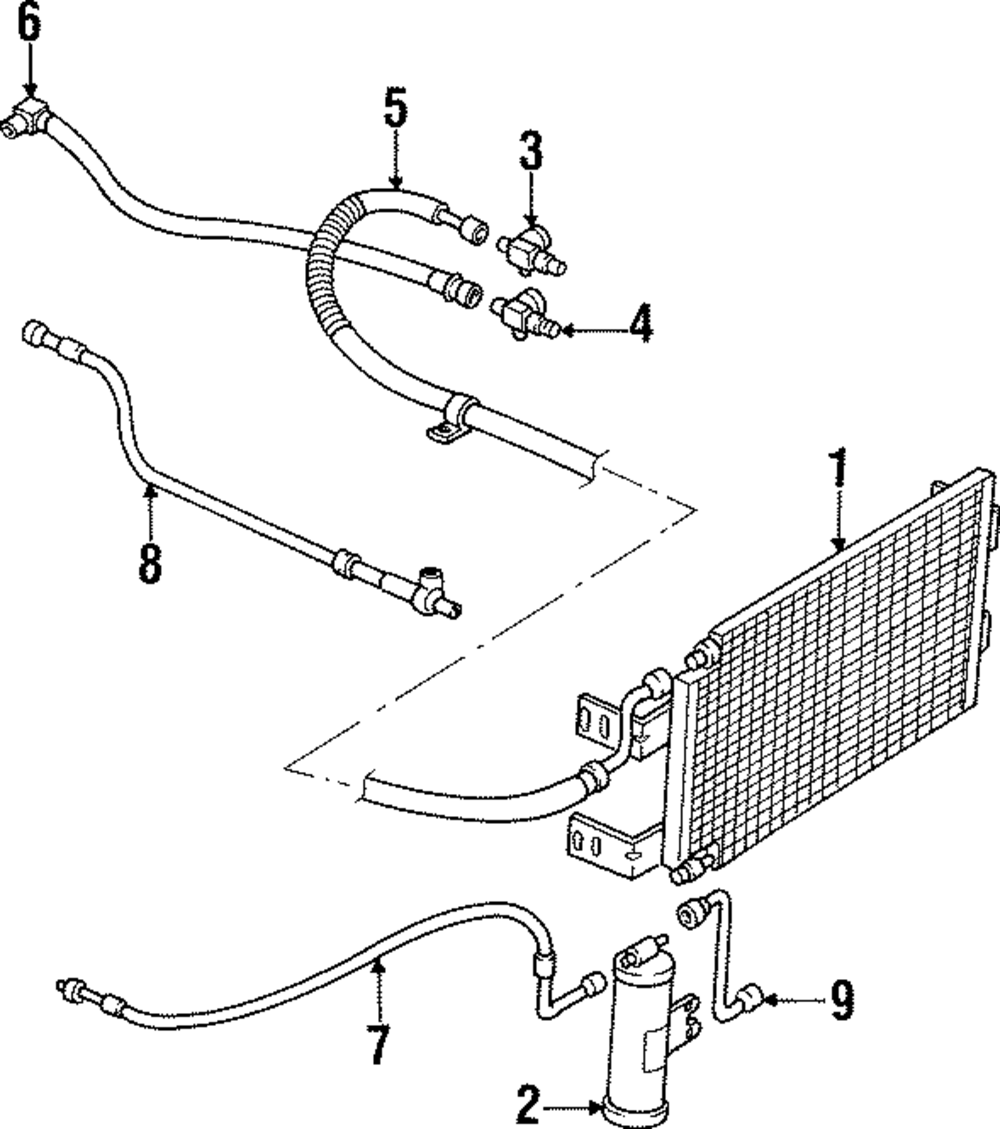 6
5
3
4
8
1
7
9
2