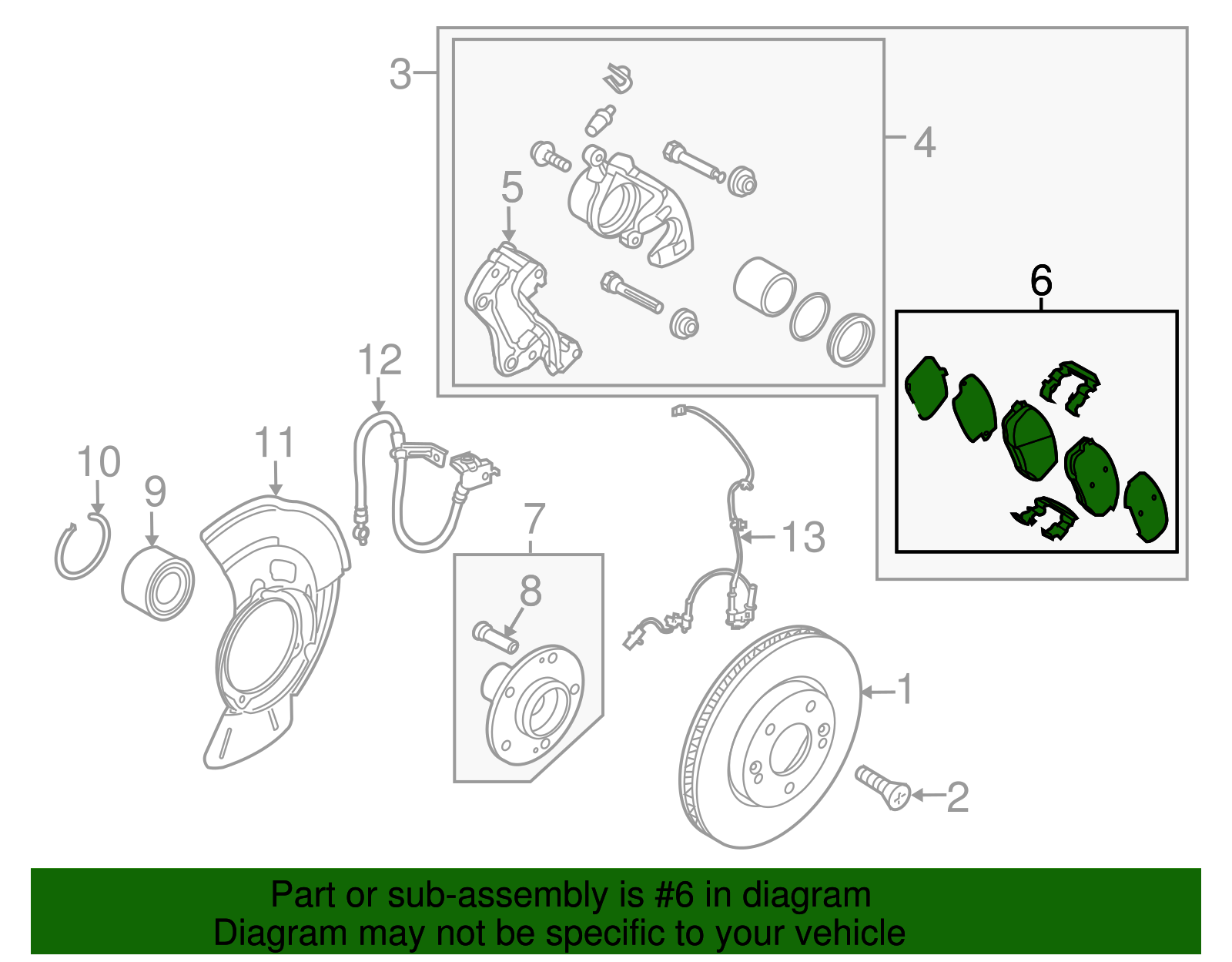 3
4
5
6
12
11
10
9
7
8
13
1
2

Part or sub-assembly is #6 in diagram
Diagram may not be specific to your vehicle