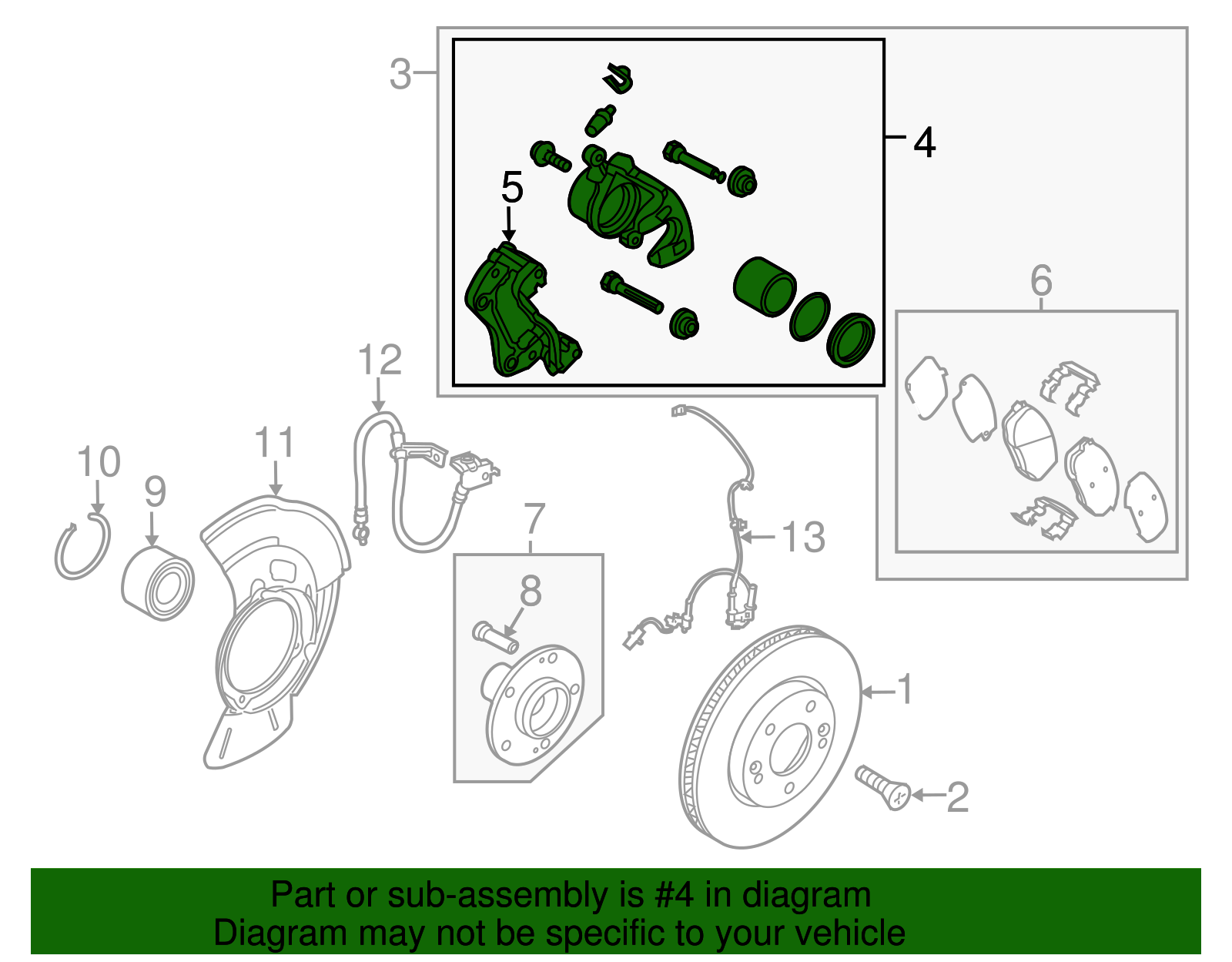 3
4
5
6
12
11
10
9
7
8
13
1
2

Part or sub-assembly is #4 in diagram
Diagram may not be specific to your vehicle