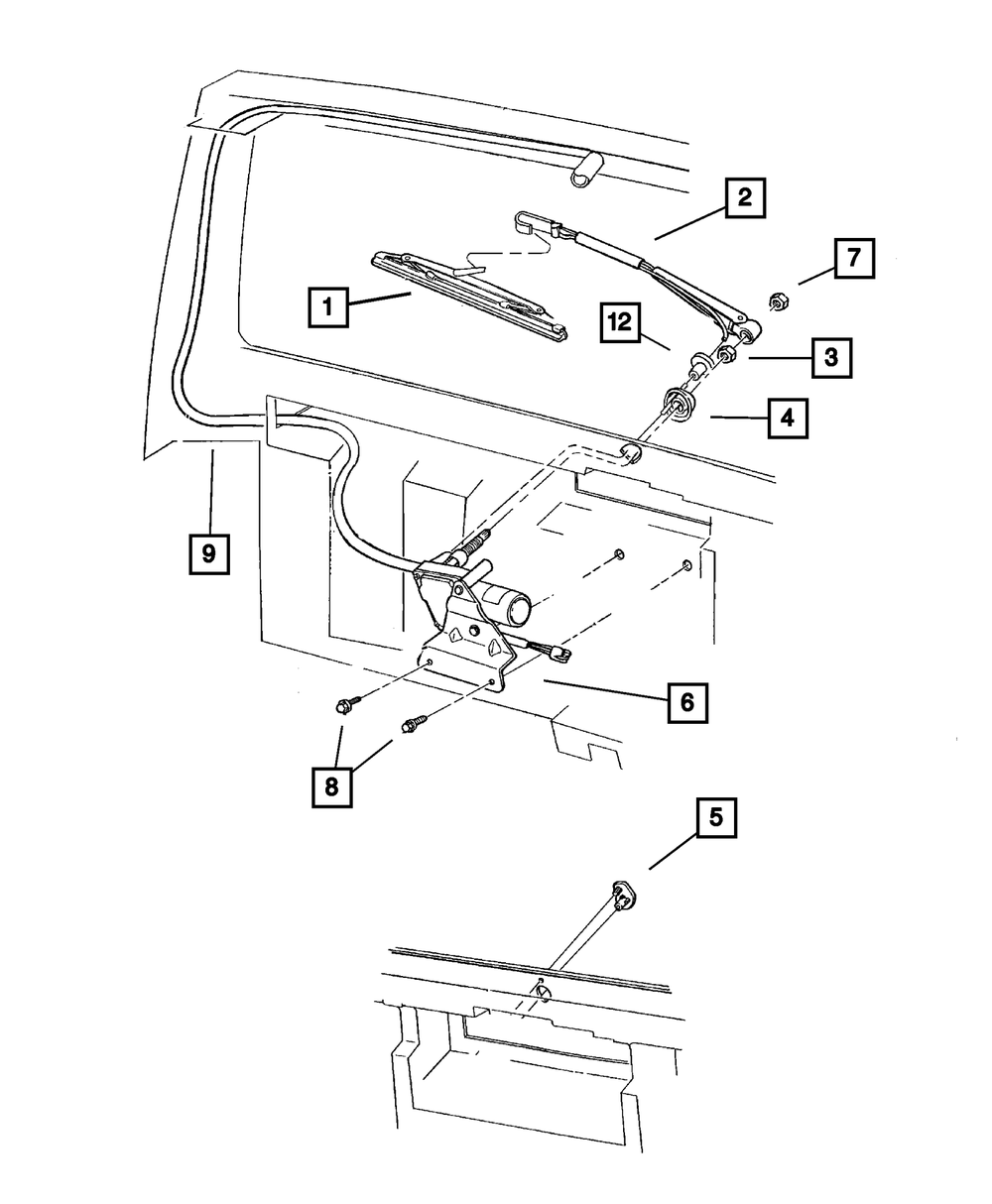 2
7
1
12
3
4
9
6
8
5