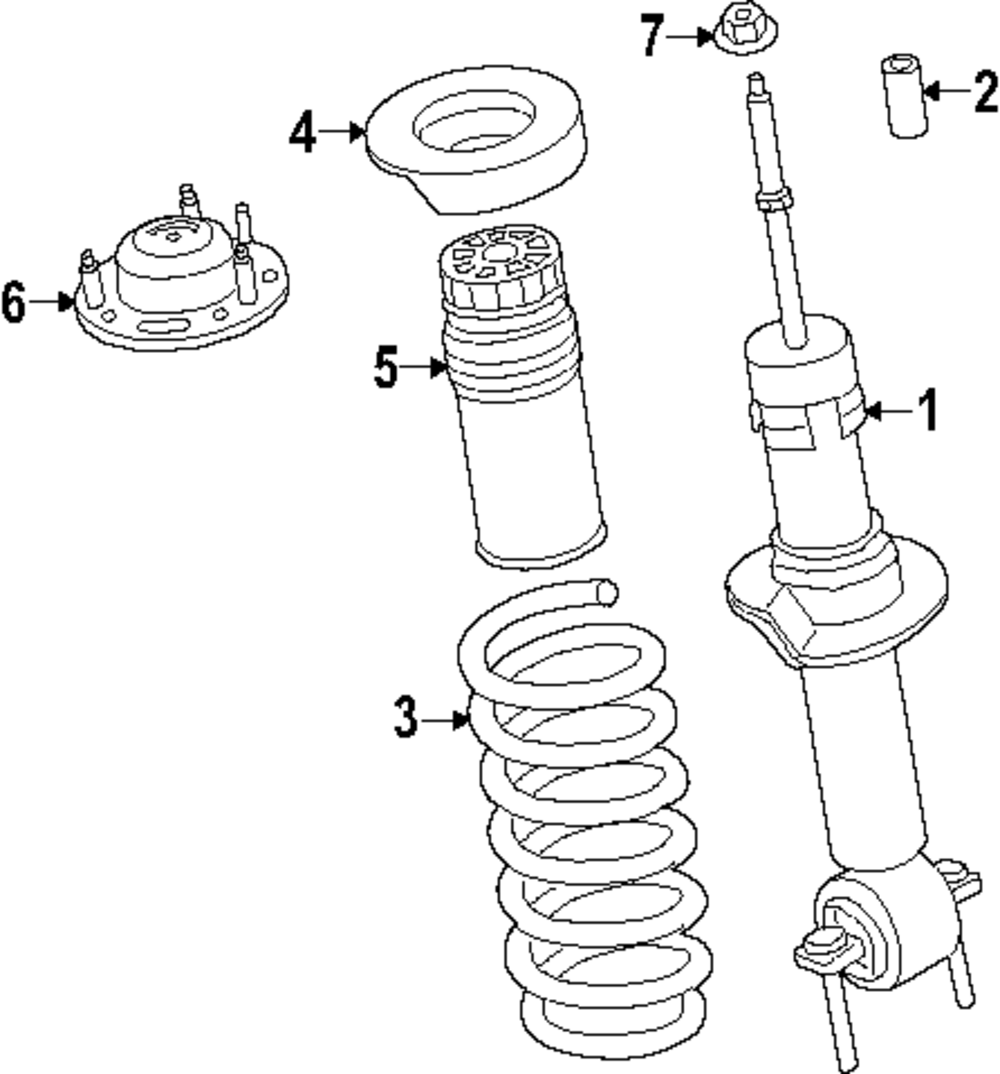 7
2
4
6
5
1
3