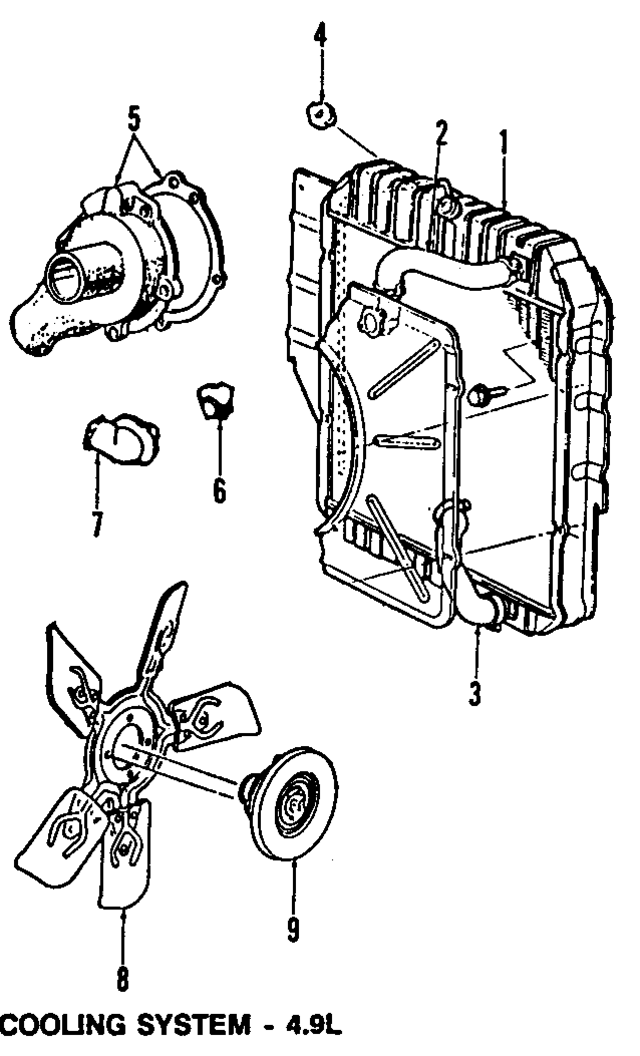 4
5
2
1
6
7
3
9
8
COOLING SYSTEM - 4.9L