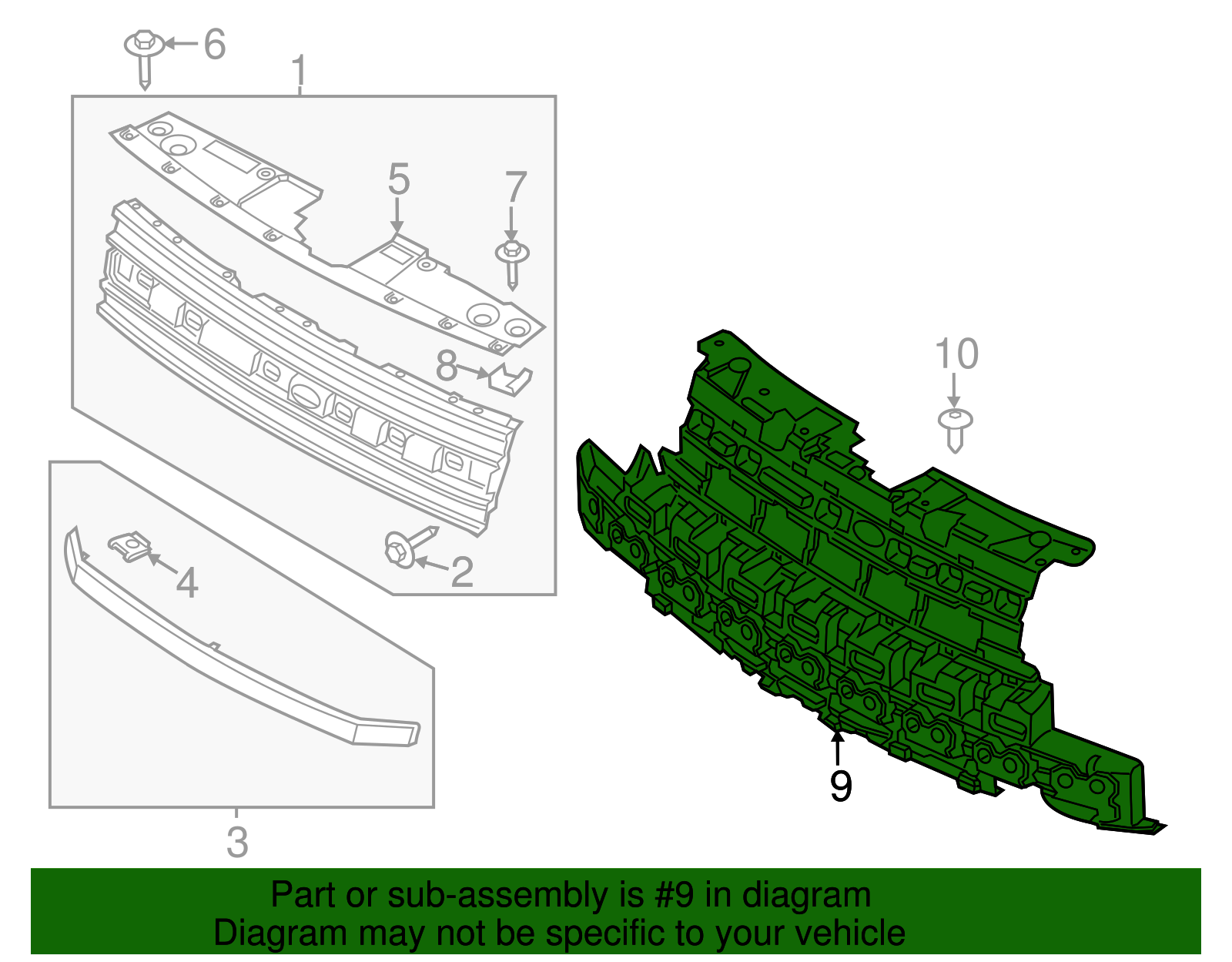 6
1
5
7
8
10
4
2
9
3

Part or sub-assembly is #9 in diagram
Diagram may not be specific to your vehicle