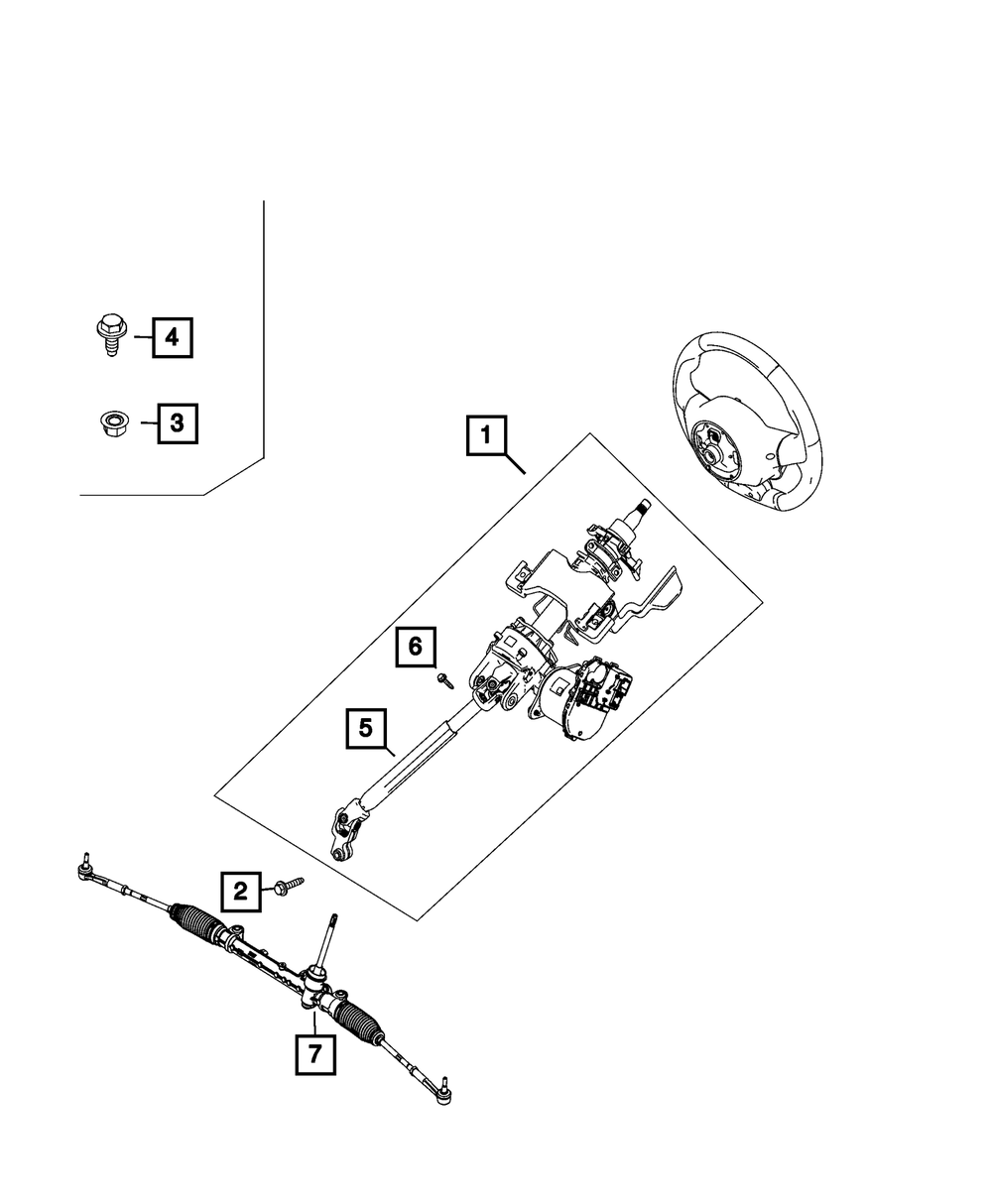 4
3
1
6
5
2
7