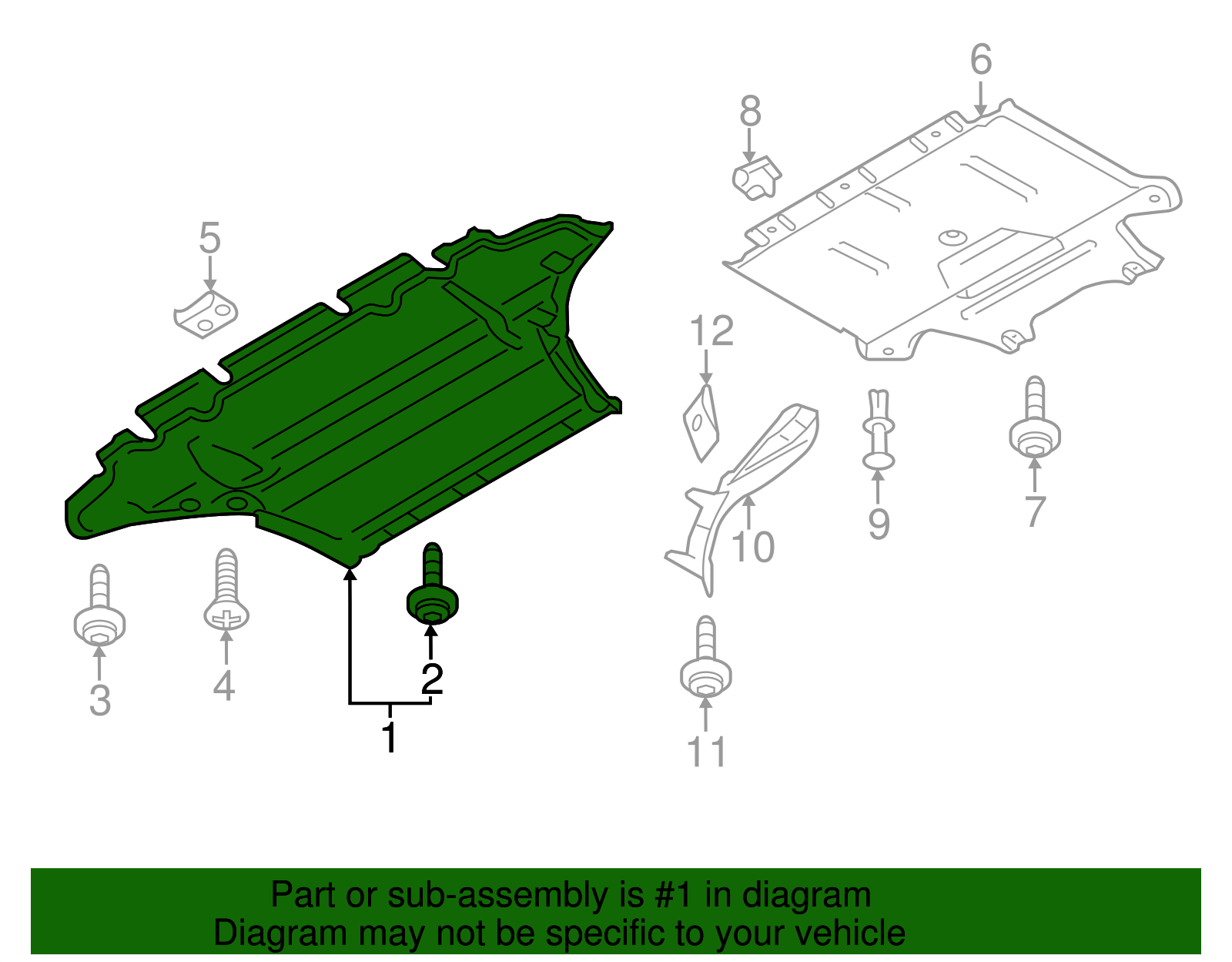 6
8
5
12
10
9
7
3
4
2
1
11

Part or sub-assembly is #1 in diagram
Diagram may not be specific to your vehicle