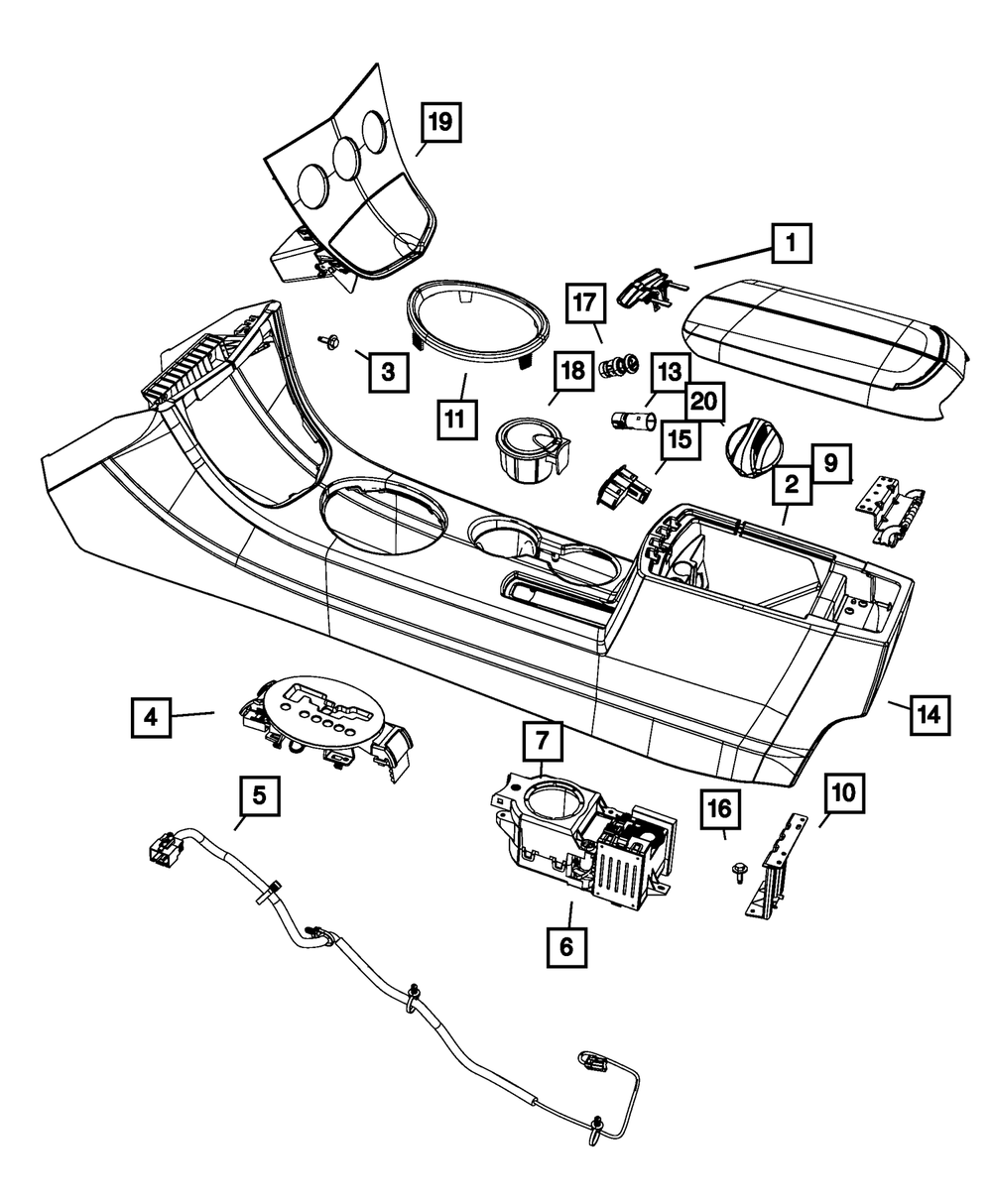 19
1
17
3
18
13
20
11
15
9
2
4
14
7
5
10
16
6