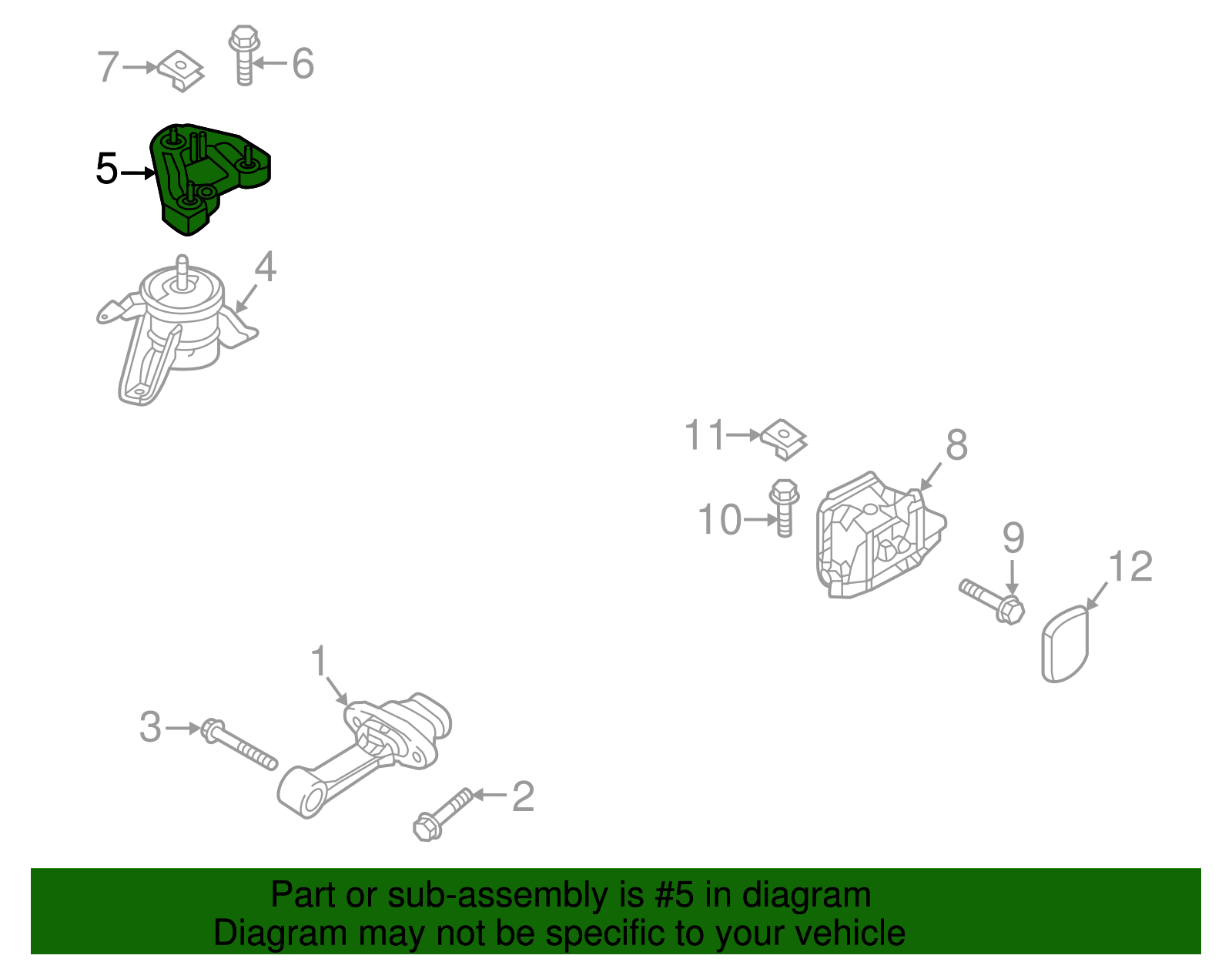 7
6
5
4
11
8
10
9
12
1
3
2

Part or sub-assembly is #5 in diagram
Diagram may not be specific to your vehicle