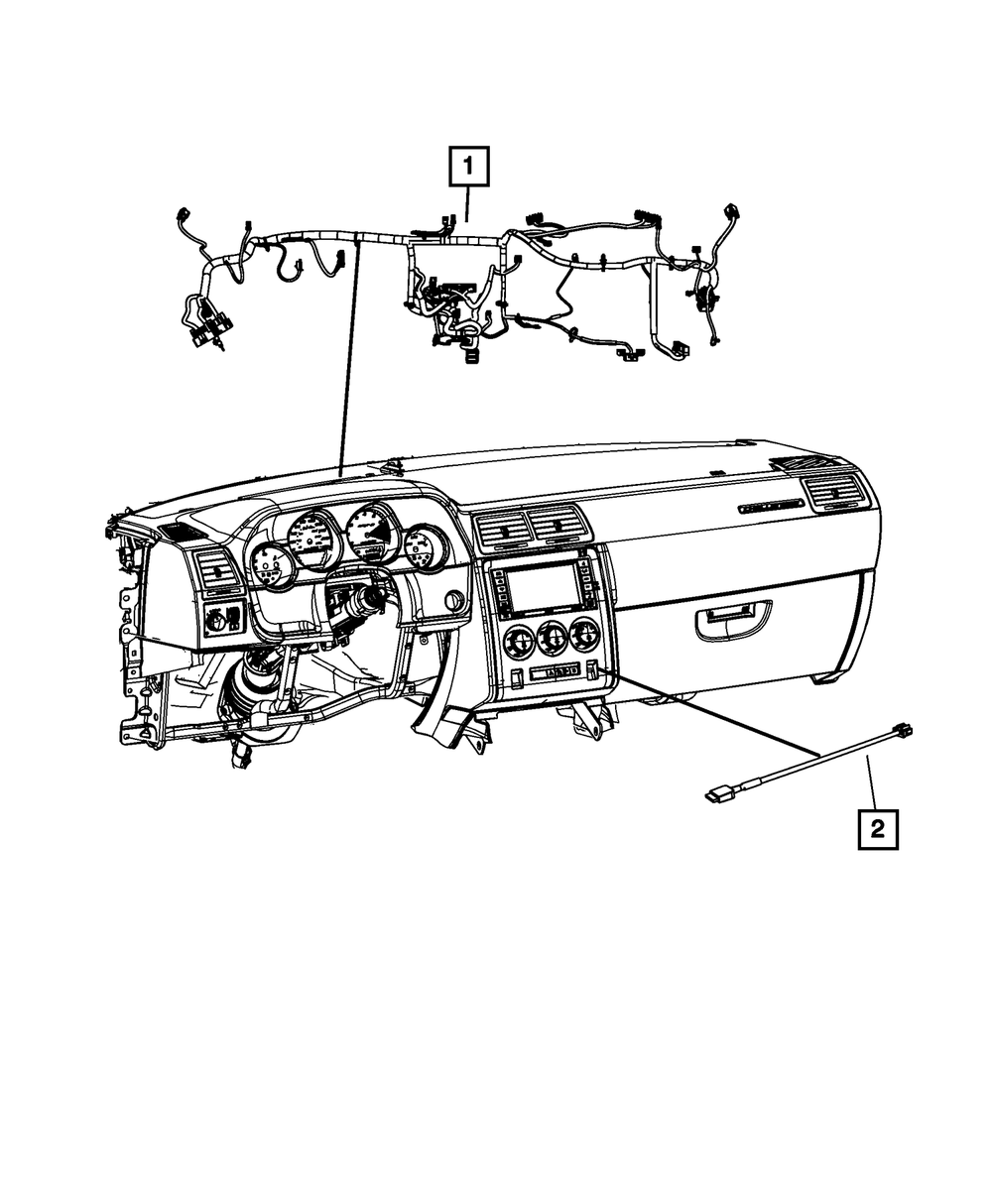 1

2