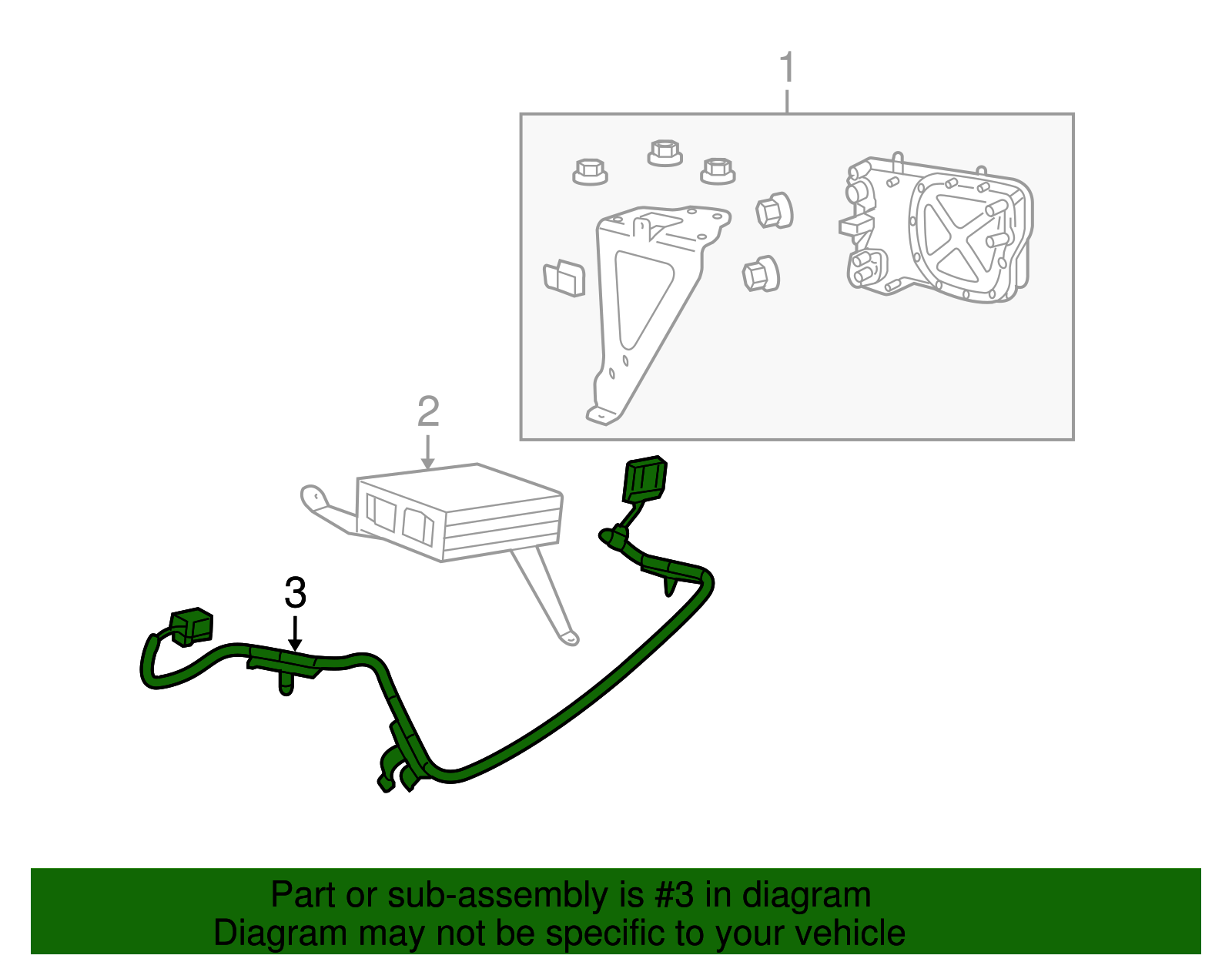 1

2

3

Part or sub-assembly is #3 in diagram
Diagram may not be specific to your vehicle