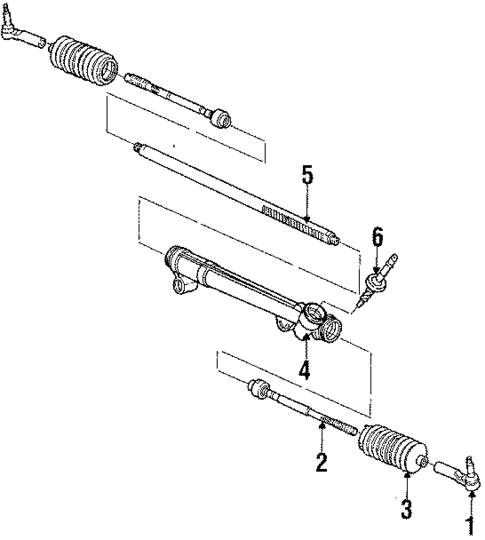 5
6
4
2
3
1