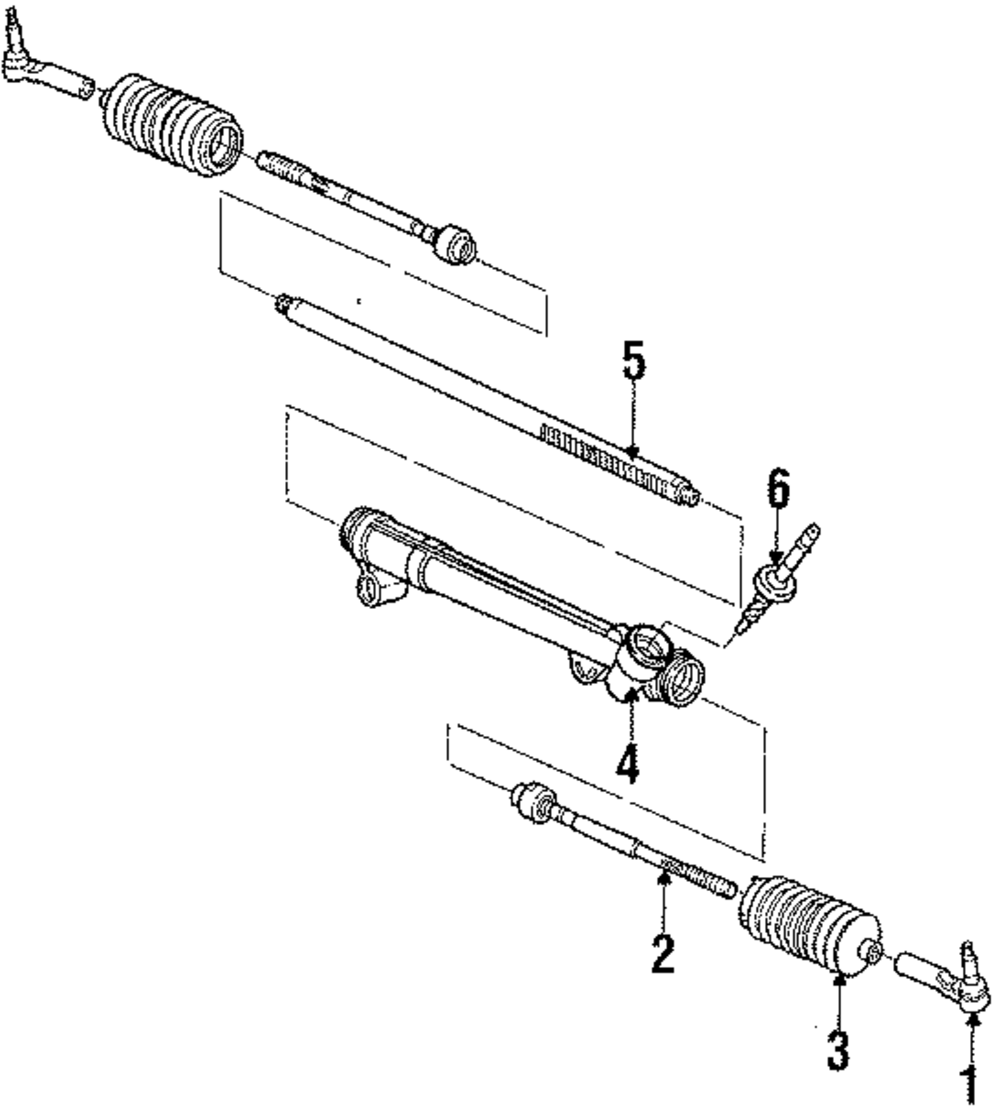 5
6
4
2
3
1