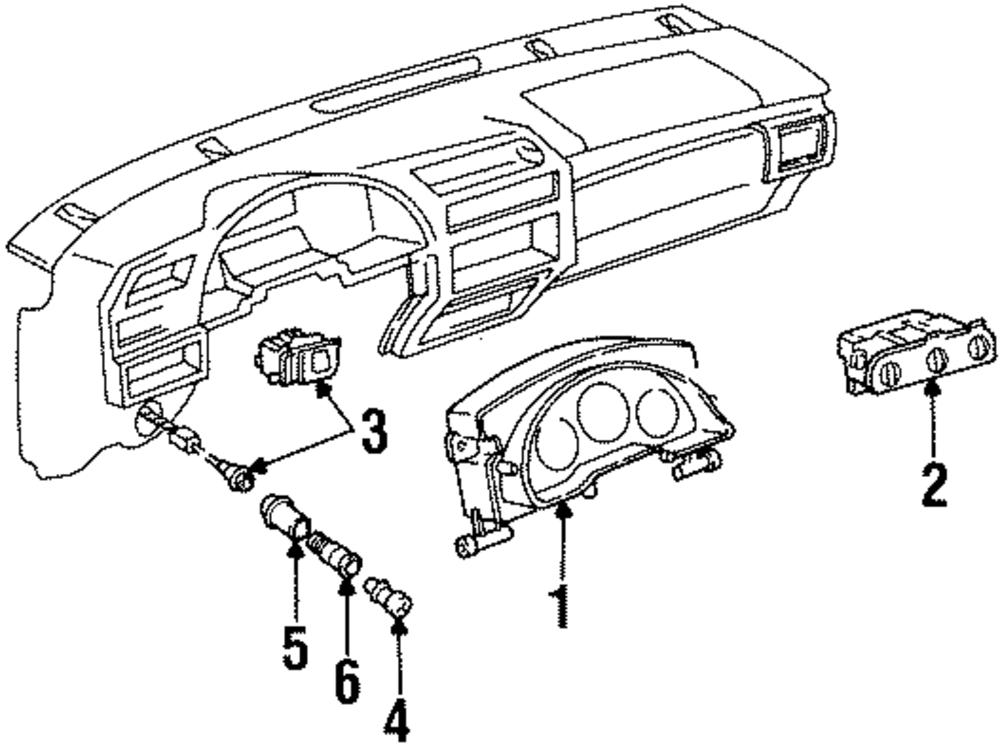 3
2
1
5
6
4