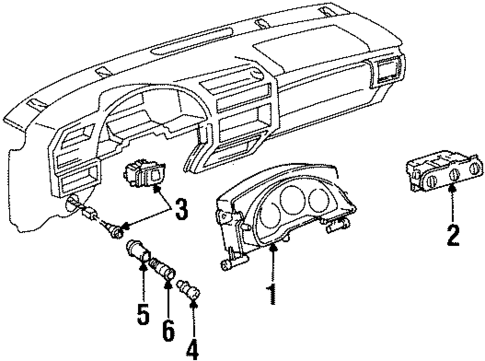 3
2
1
5
6
4