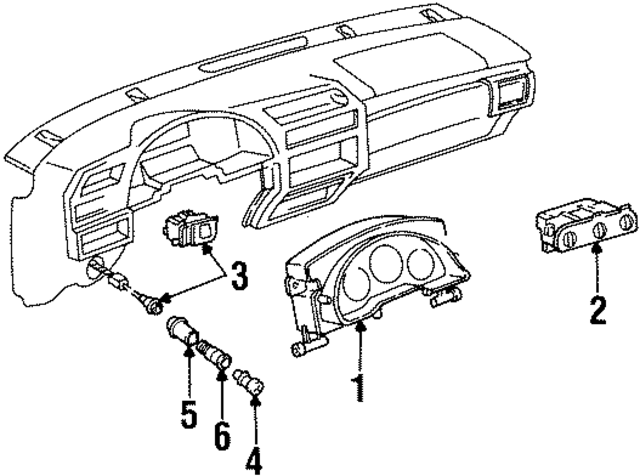 3
2
1
5
6
4