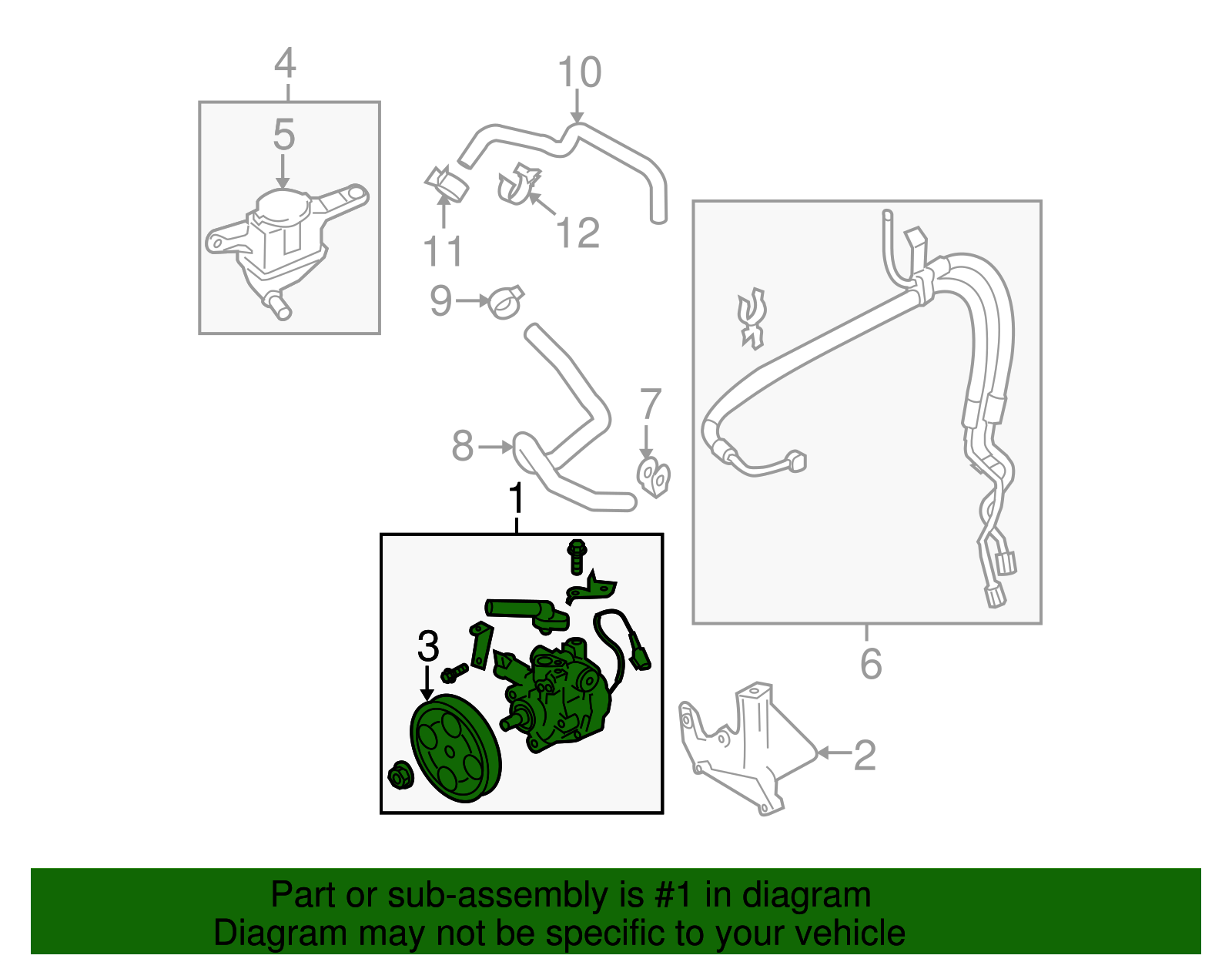 4
5
10
11
12
9
8
7
1
3
6
2

Part or sub-assembly is #1 in diagram
Diagram may not be specific to your vehicle