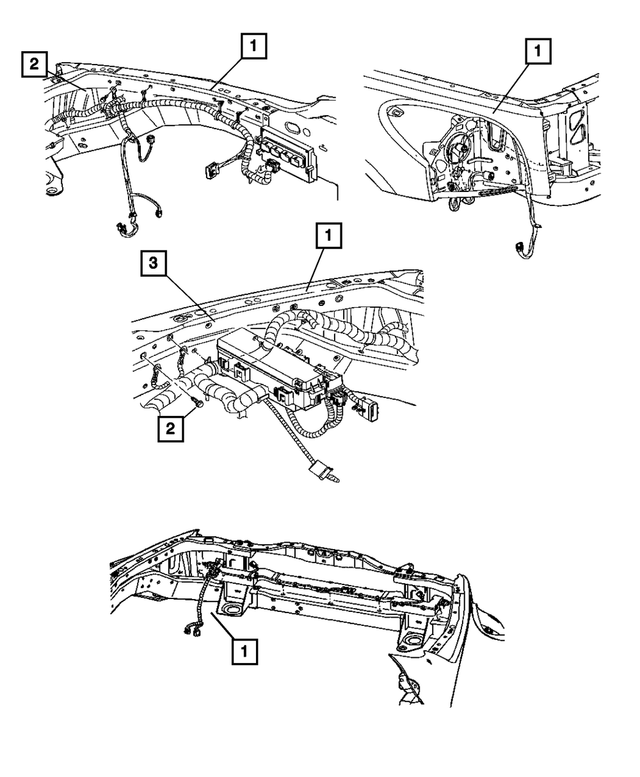 2
1
1
3
1
2
1