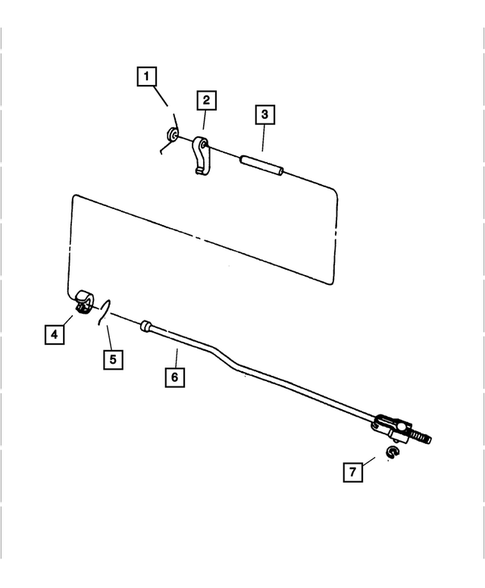 1
2
3
4
5
6
7