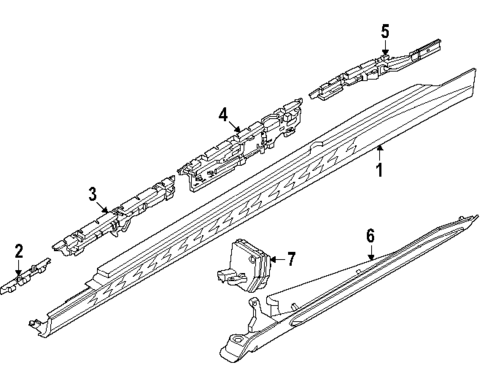 5
4
1
3
2
6
7