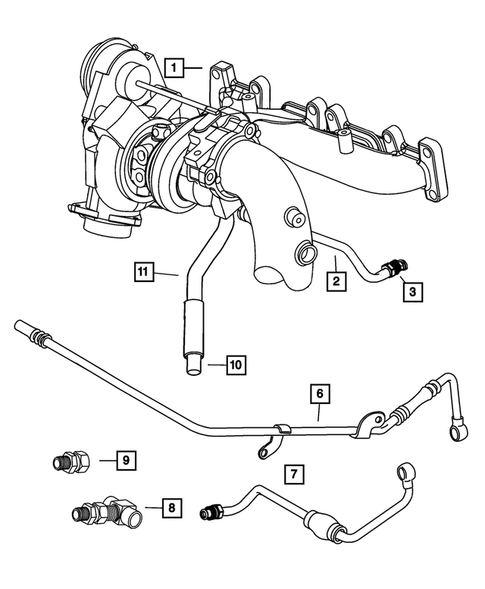 1
11
2
3
10
6
9
7
8