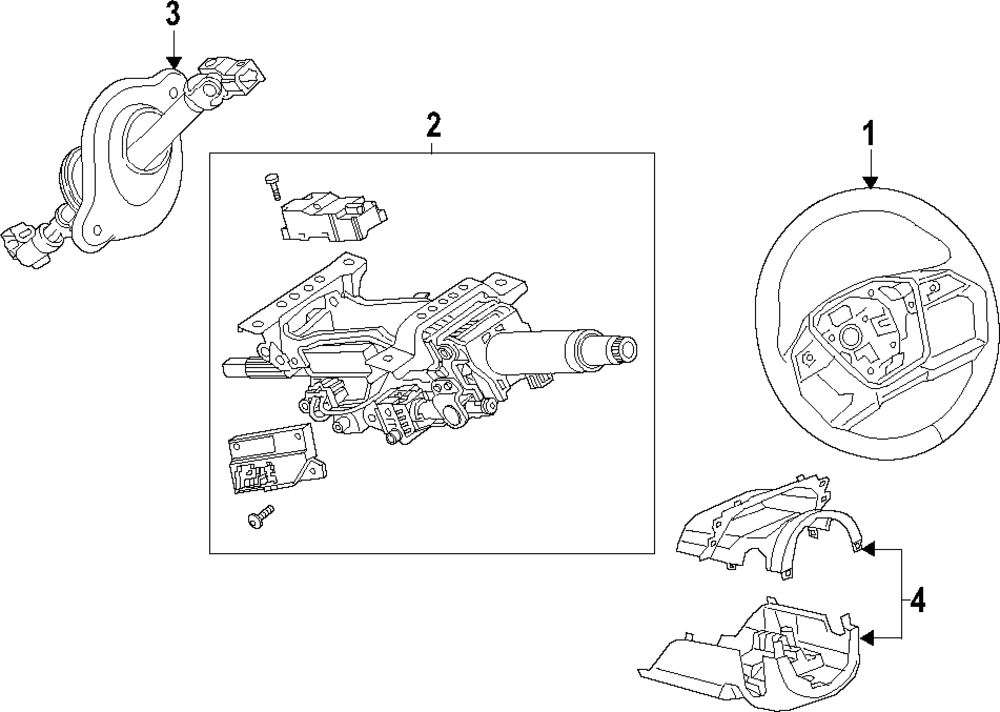 3
2
1
4