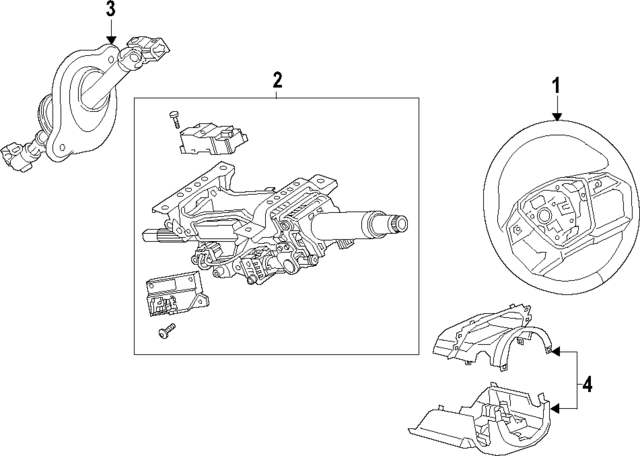 3
2
1
4