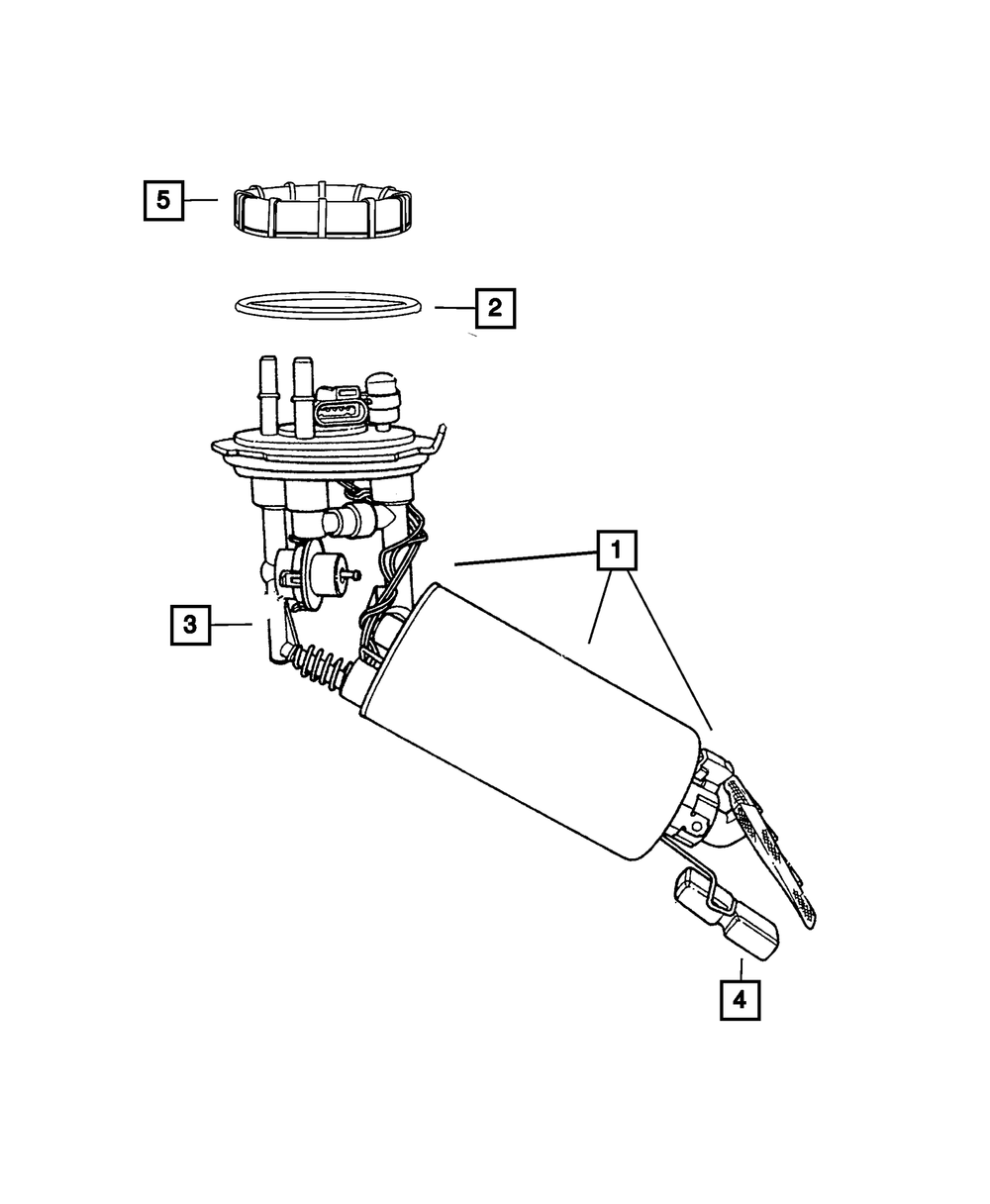 5
2
1
3
4