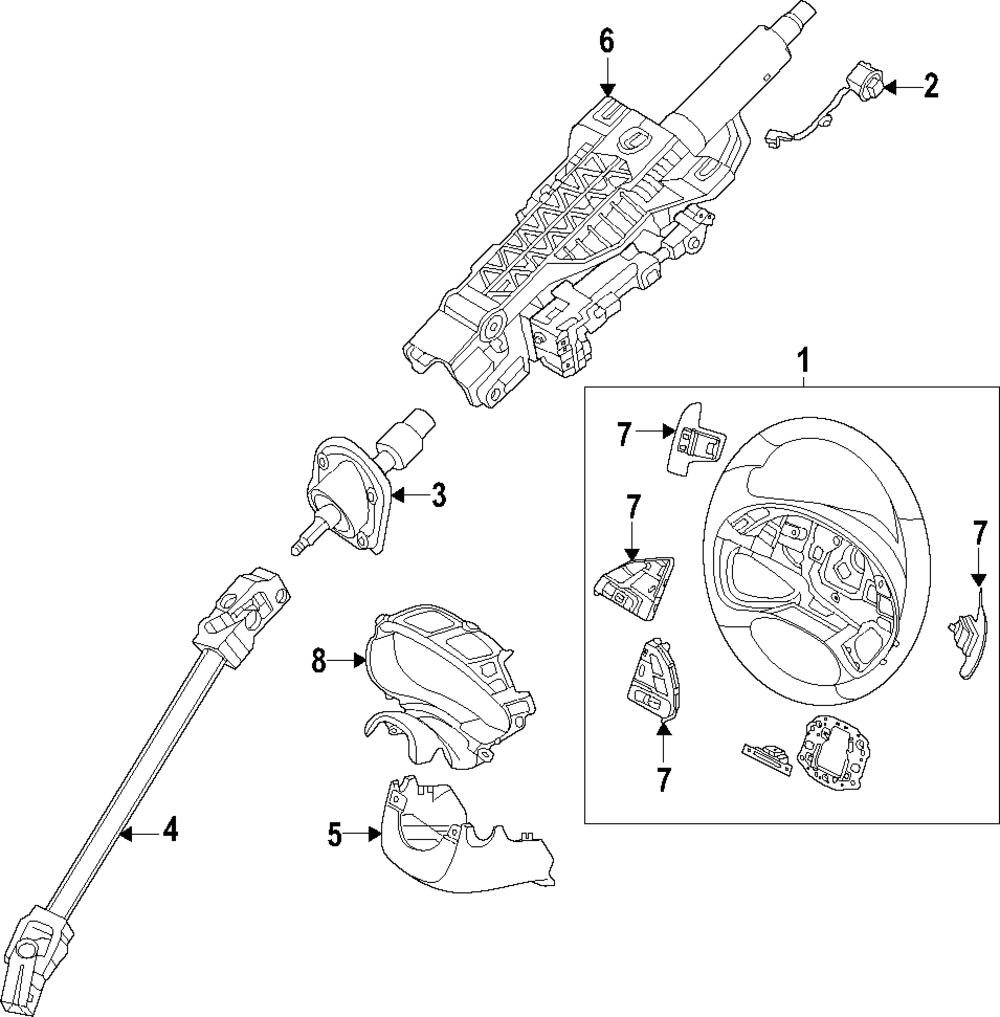 6
2
1
7
3
7
7
8
7
4
5