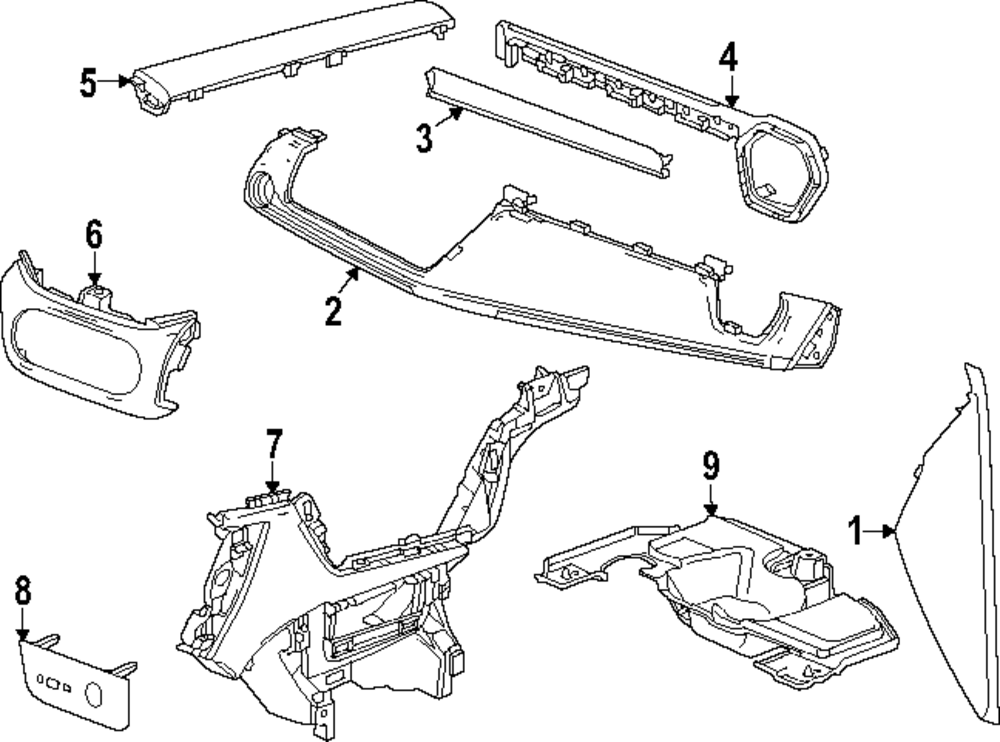 5
4
3
6
2
7
9
1
8