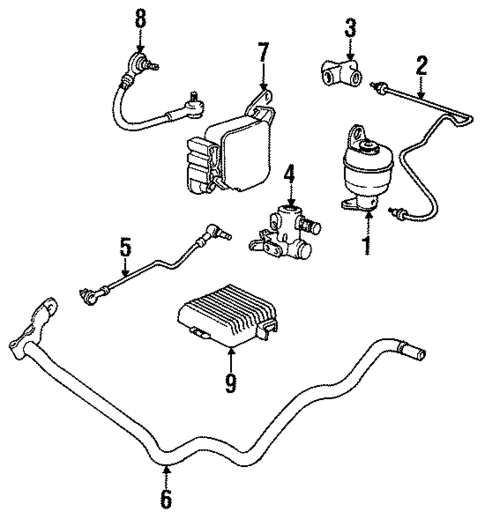 8
7
3
2
4
1
5
9
6