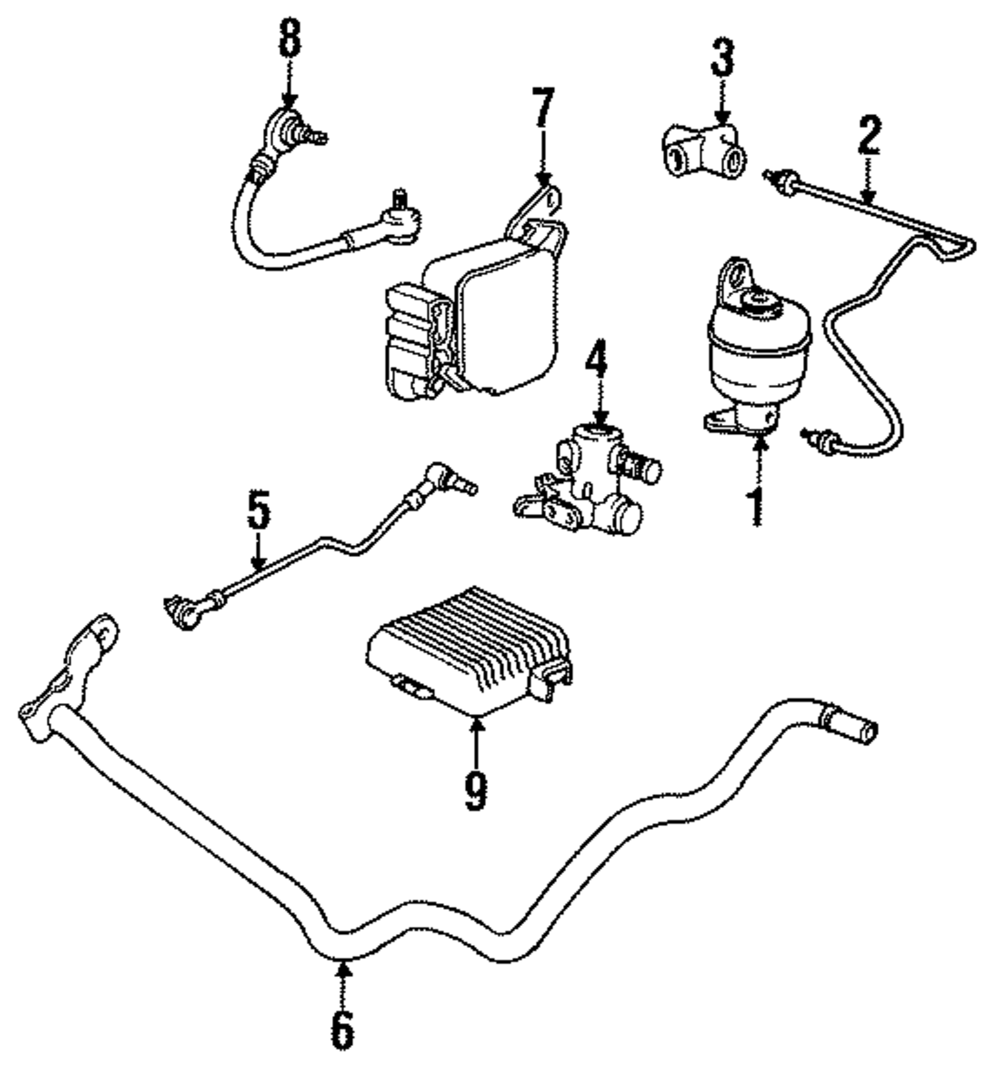 8
7
3
2
4
1
5
9
6