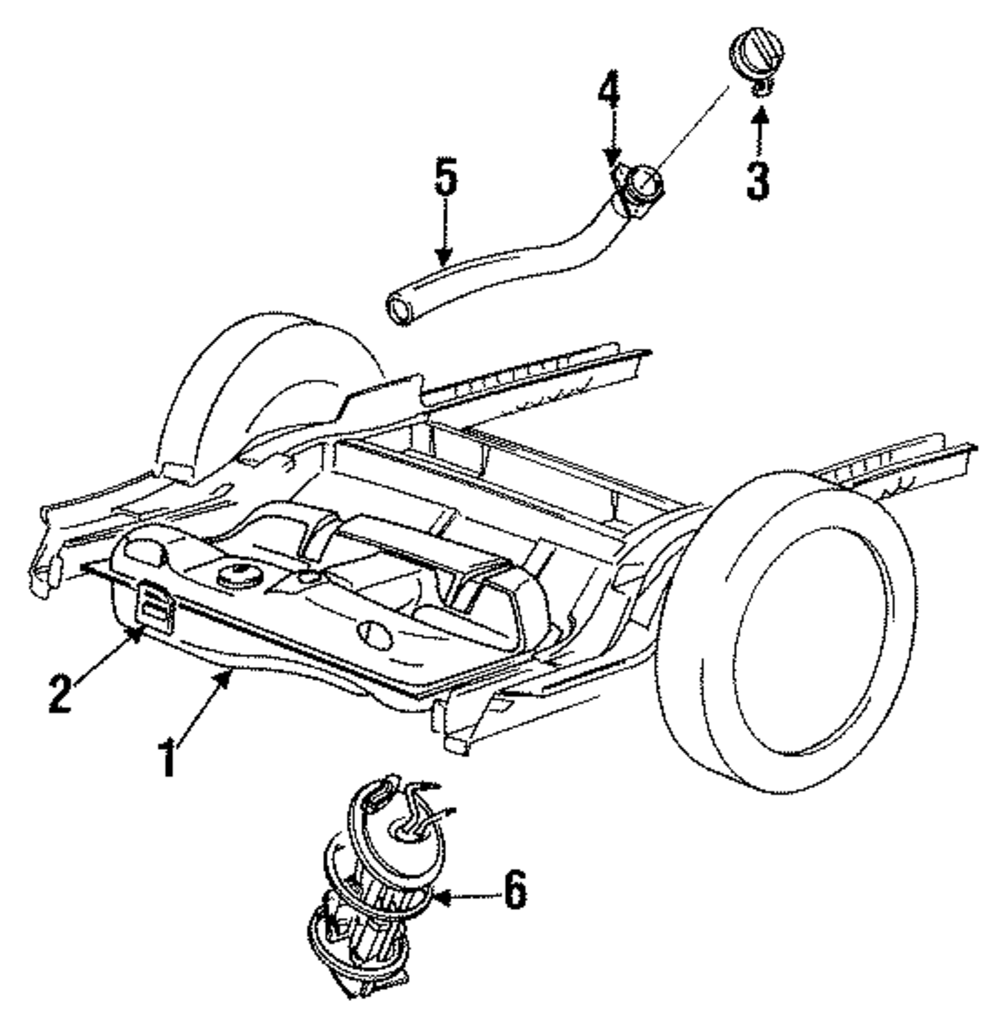 4
3
5
2
1
6