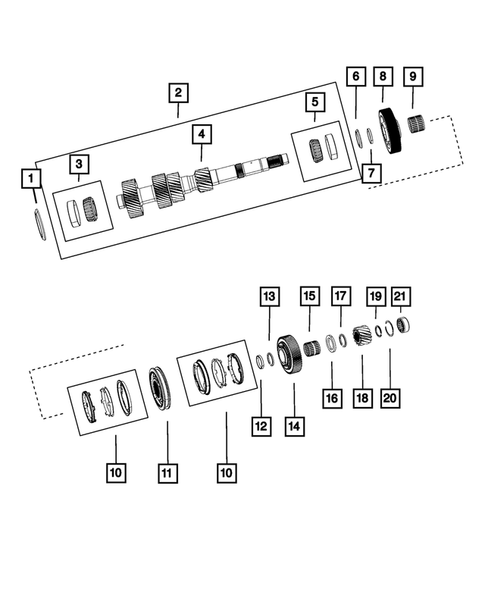 2
6
8
9
5
4
3
1
7
13
15
17
19
21
16
18
20
12
14
10
11
10