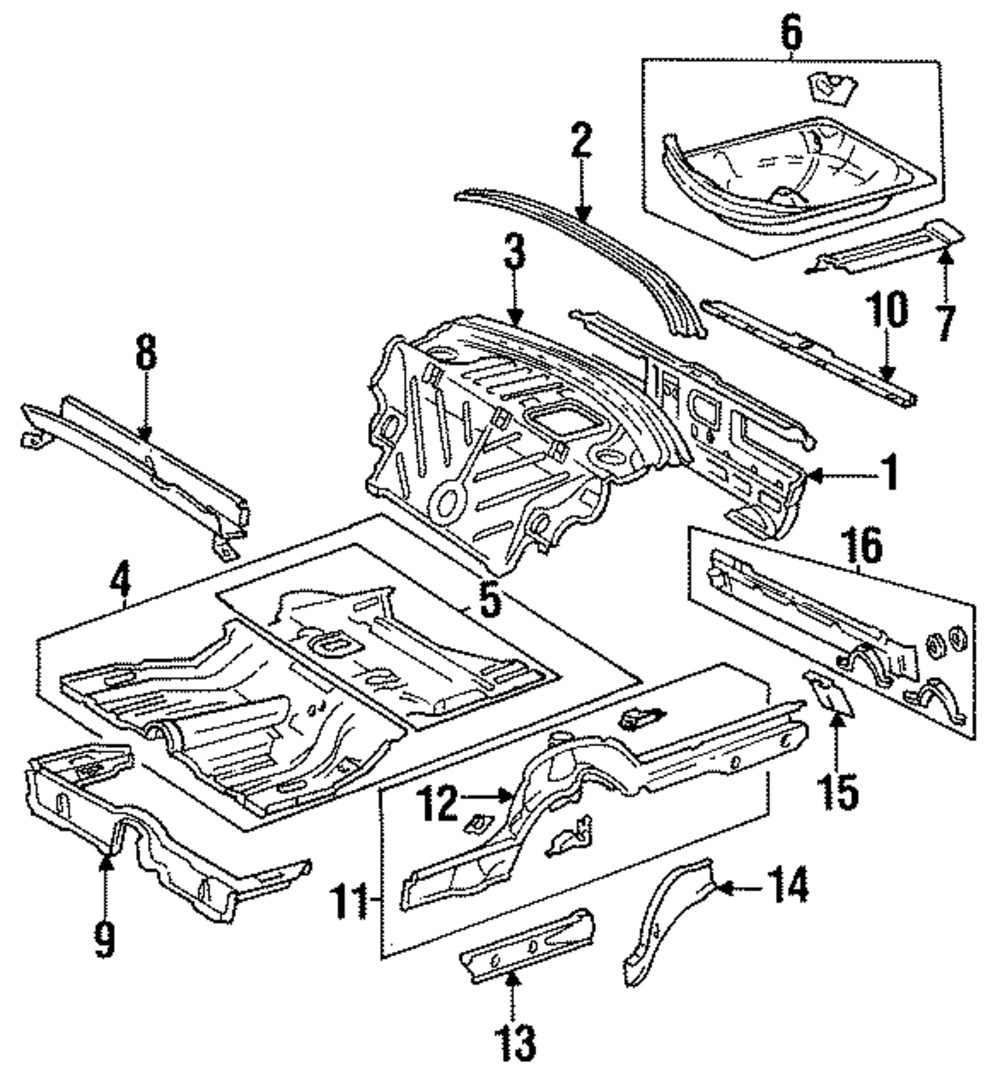 6
2
3
10
7
8
1
16
4
5
15
12
11
14
9
13