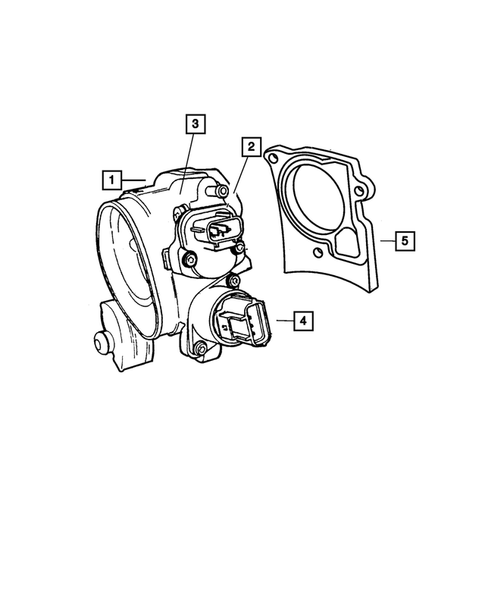 3
2
1
5
4