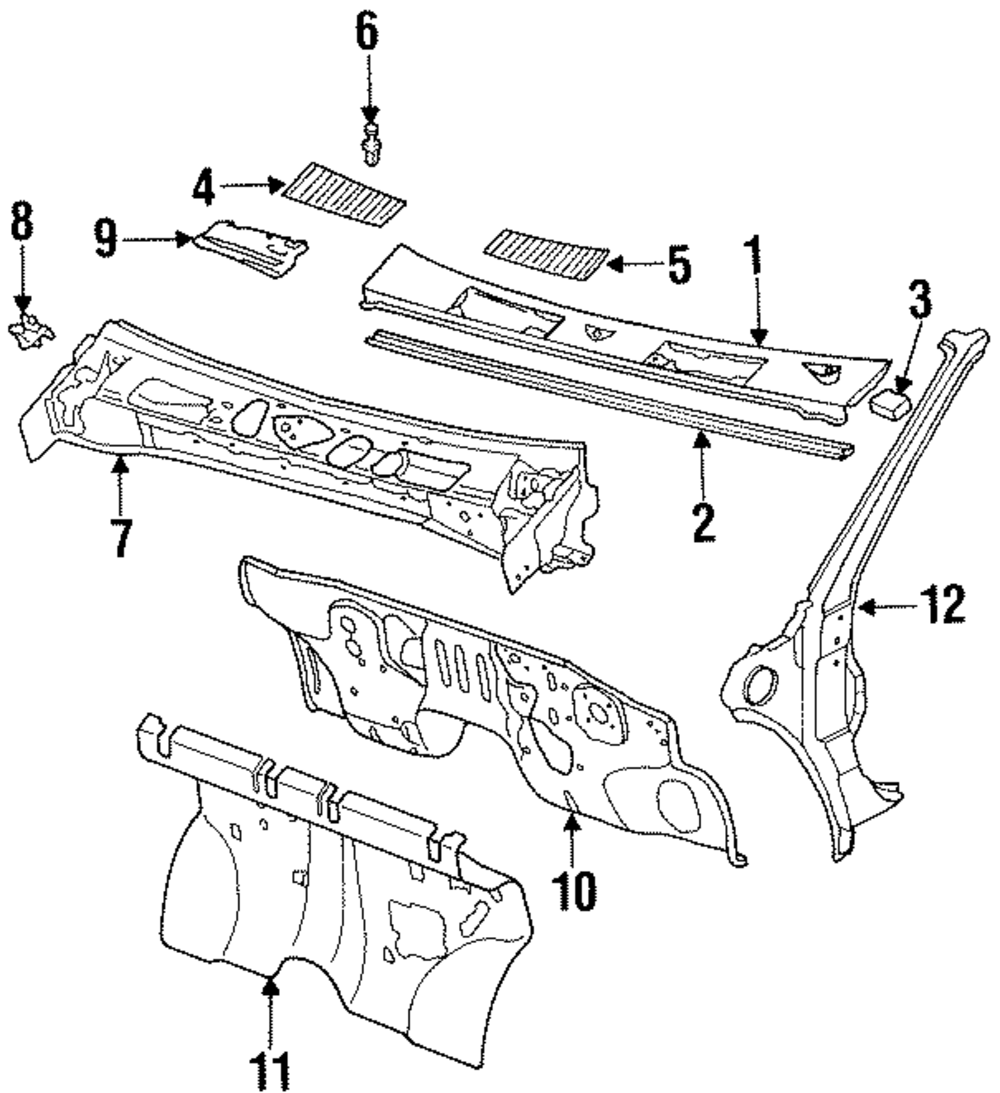 6
4
8
9
5
1
3
7
2
12
10
11