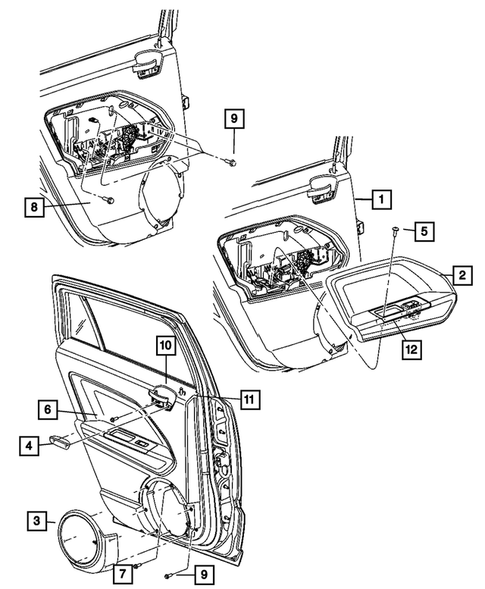 9
8
1
5
2
12
10
11
6
4
3
7
9