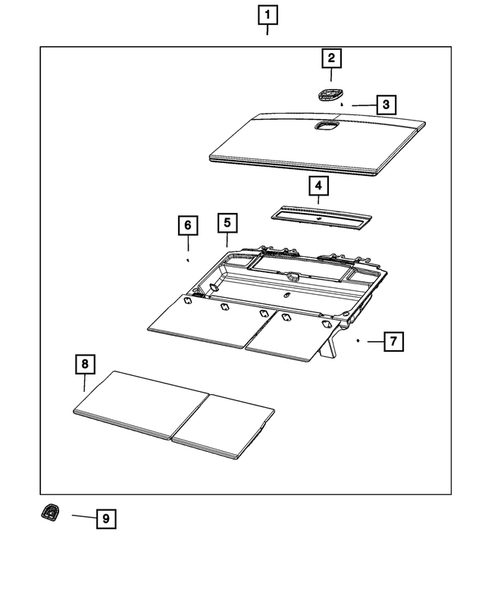 1
2
3
4
6
5
7
8
9