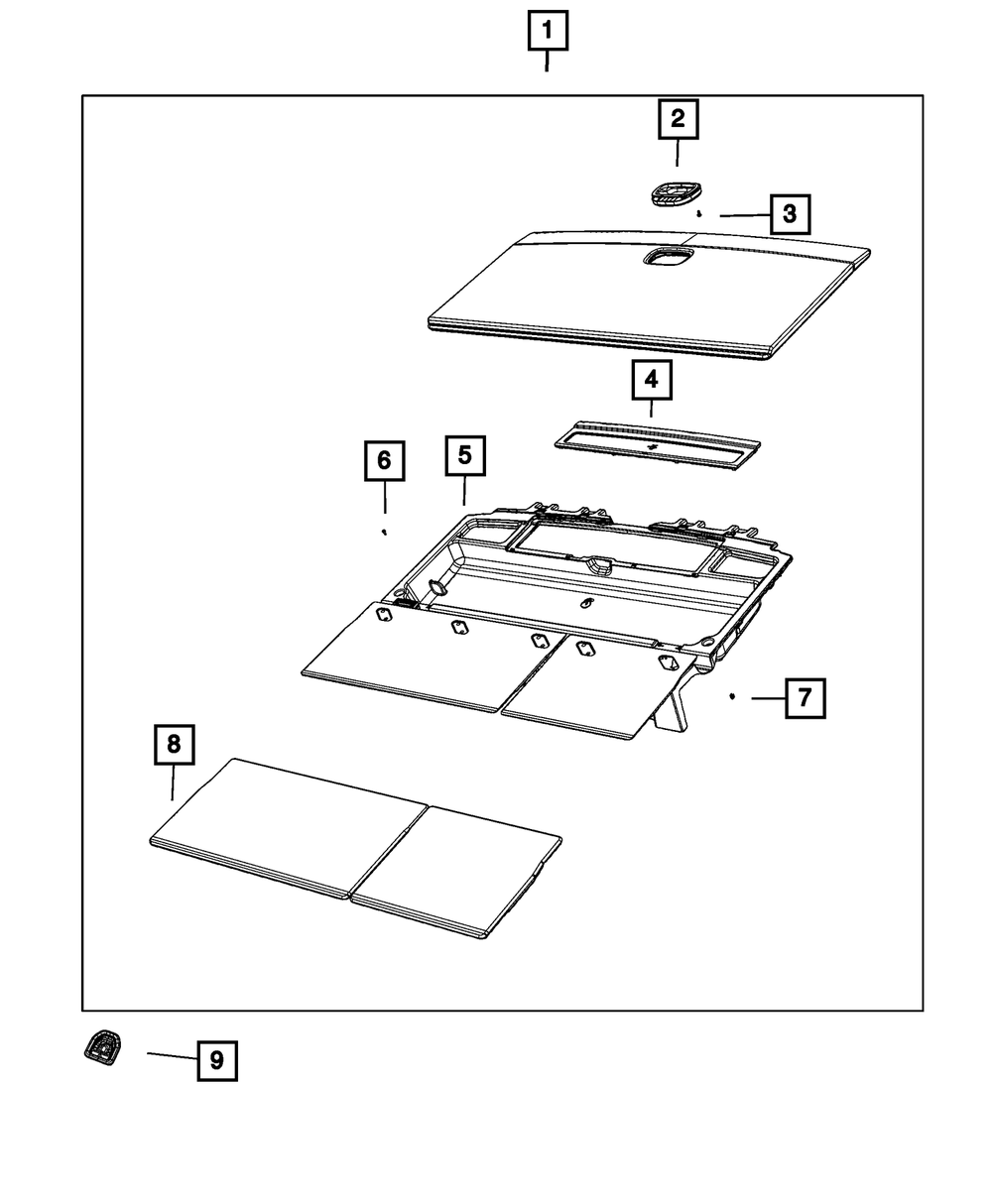 1
2
3
4
6
5
7
8
9