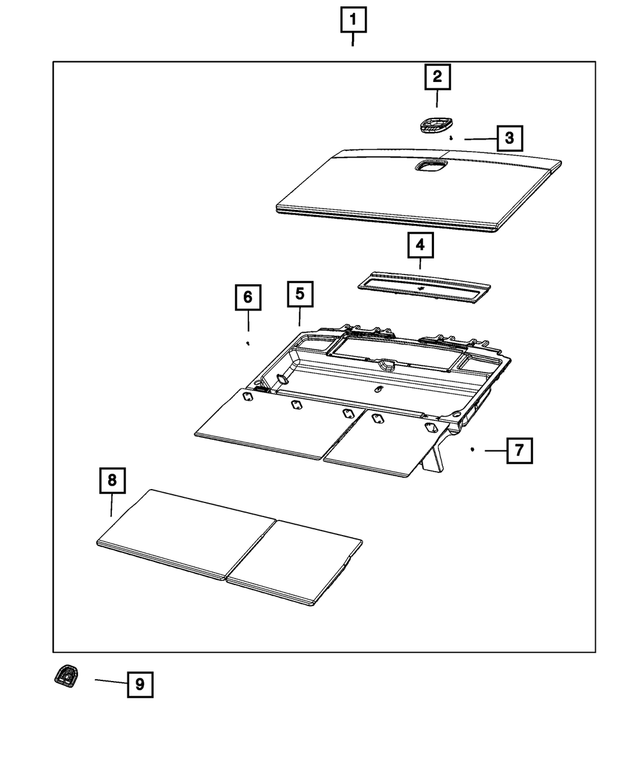 1
2
3
4
6
5
7
8
9