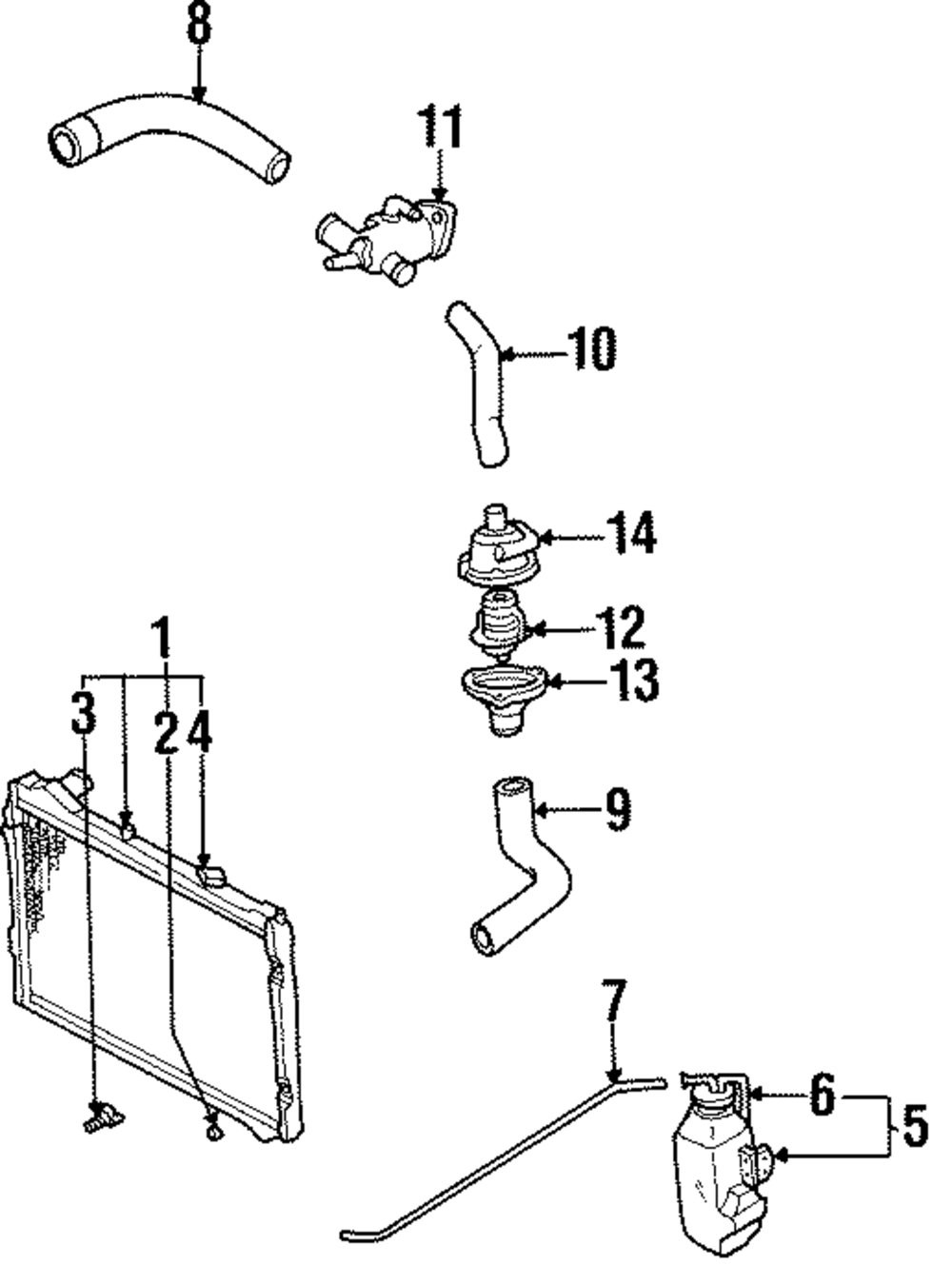 8
11
10
14
12
13
1
3
2
4
9
7
6
5