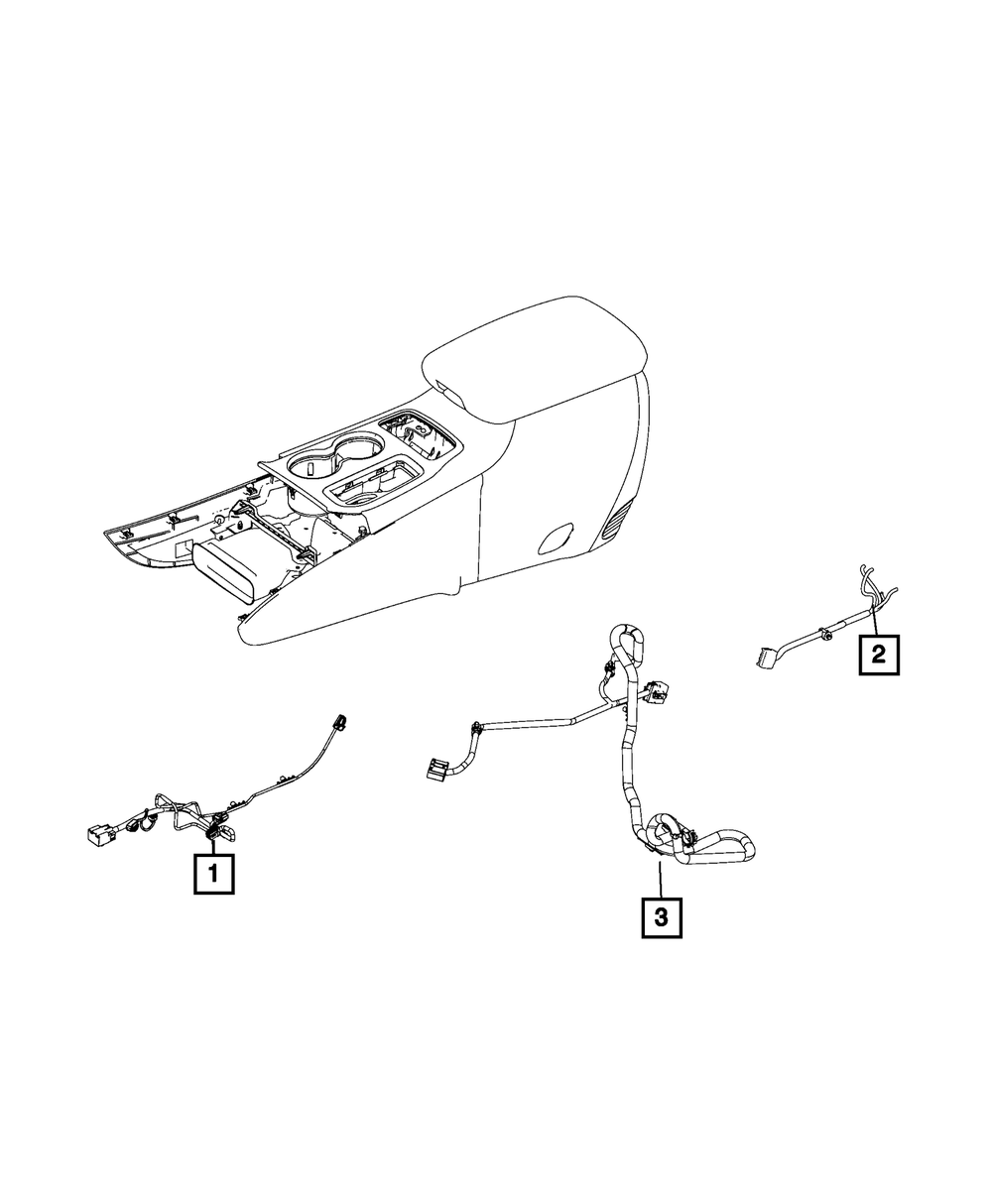 2

1

3