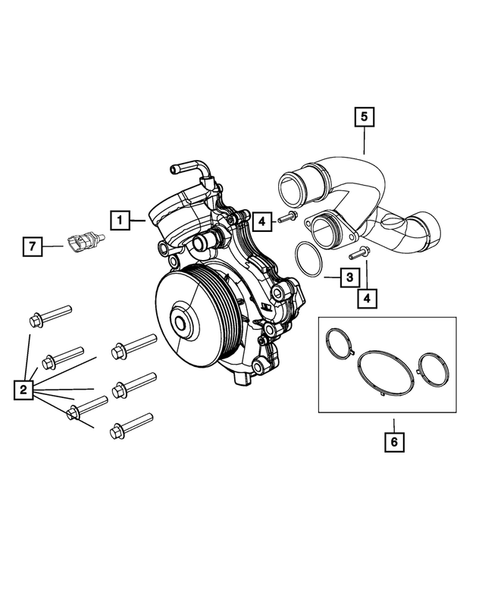 5
1
4
7
3
4
2
6