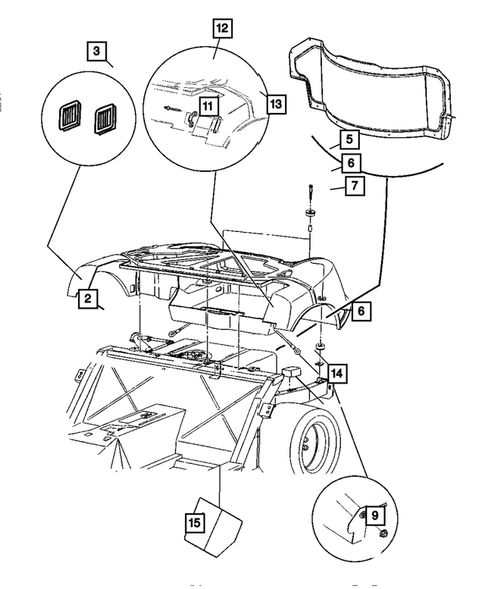 3
12
11
13
5
6
7
2
6
14
15
9