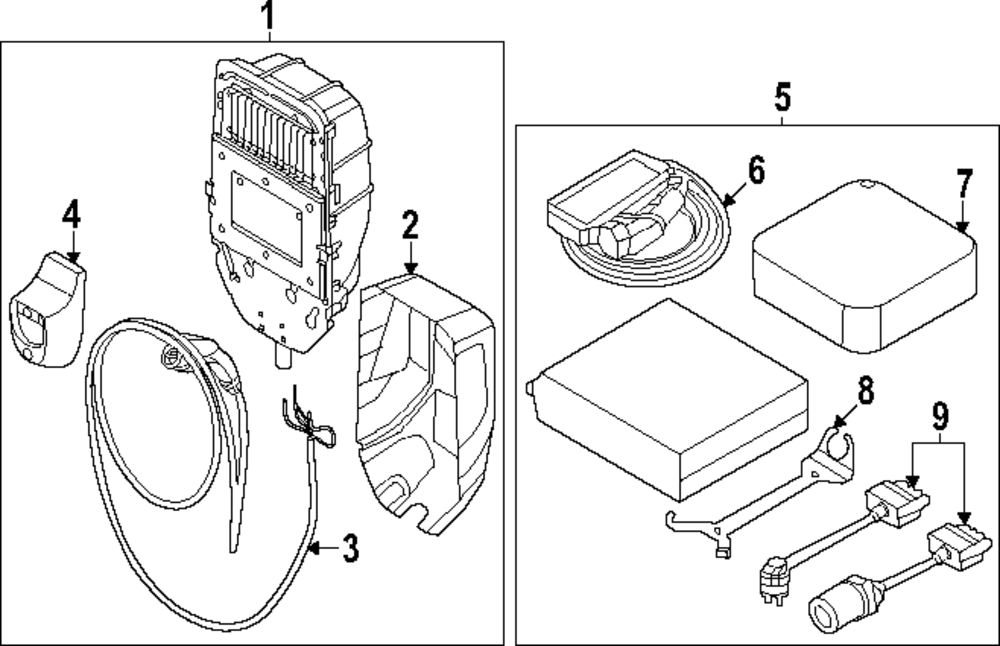 1
4
2
3
5
6
7
8
9