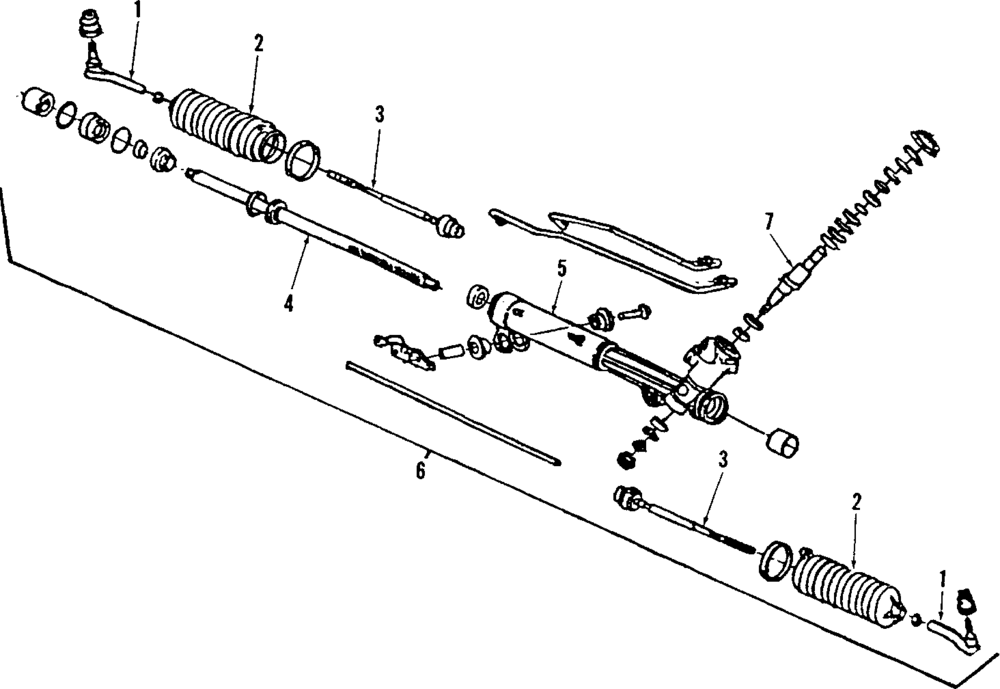 1
2
3
4
5
7
6
3
2
1